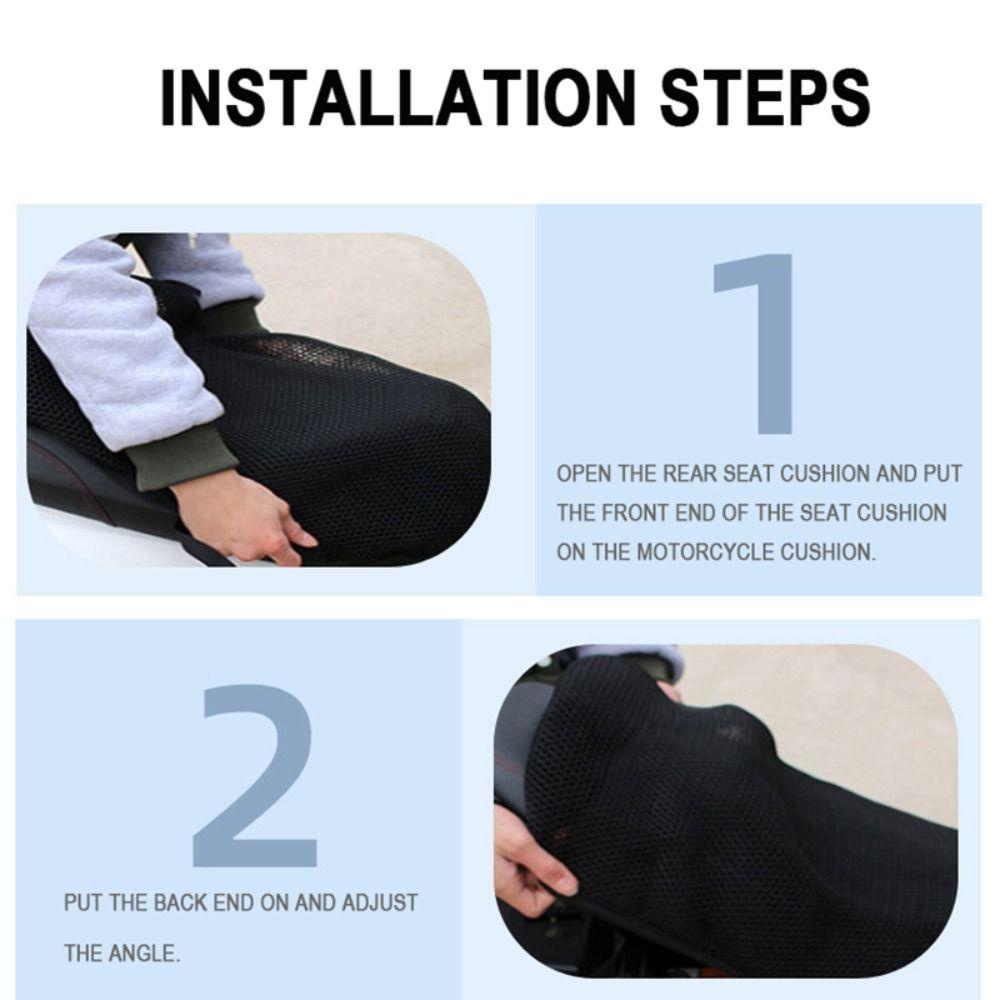 INSTALLATION STEPS

1

OPEN THE REAR SEAT CUSHION AND PUT THE FRONT END OF THE SEAT CUSHION ON THE MOTORCYCLE CUSHION.

2

PUT THE BACK END ON AND ADJUST THE ANGLE.