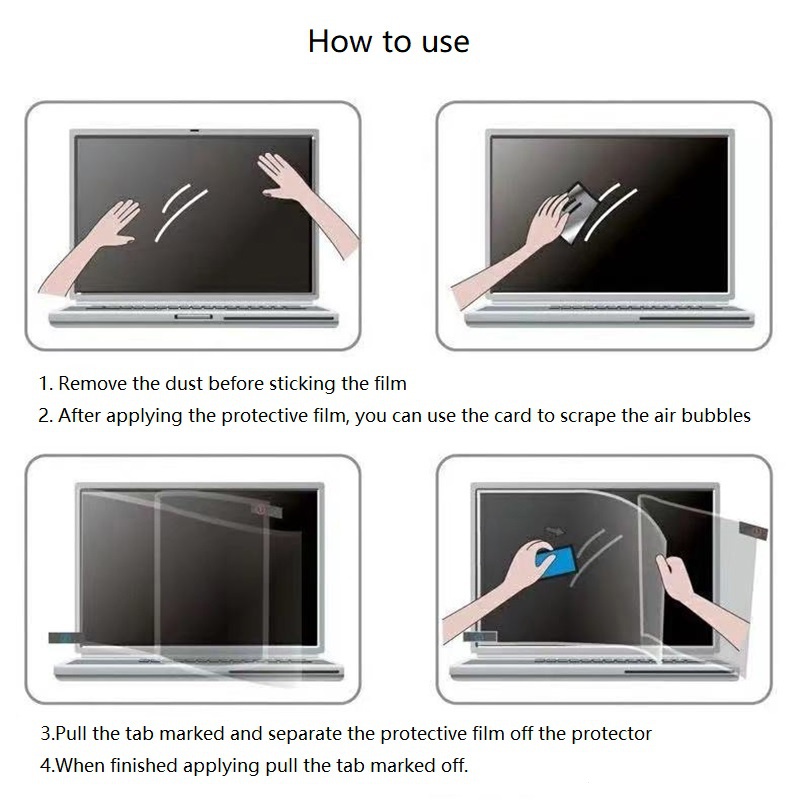 How to use

1. Remove the dust before sticking the film

2. After applying the protective film, you can use the card to scrape the air bubbles

3.Pull the tab marked and separate the protective film off the protector

4.When finished applying pull the tab marked off.