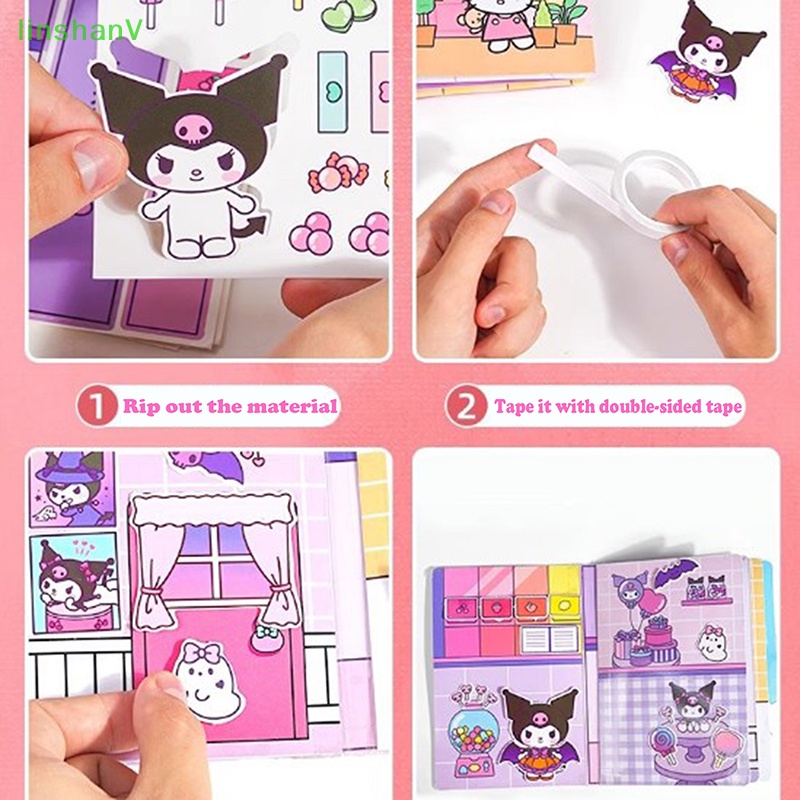 linshanV

1 Rip out the material

2 Tape it with double-sided tape