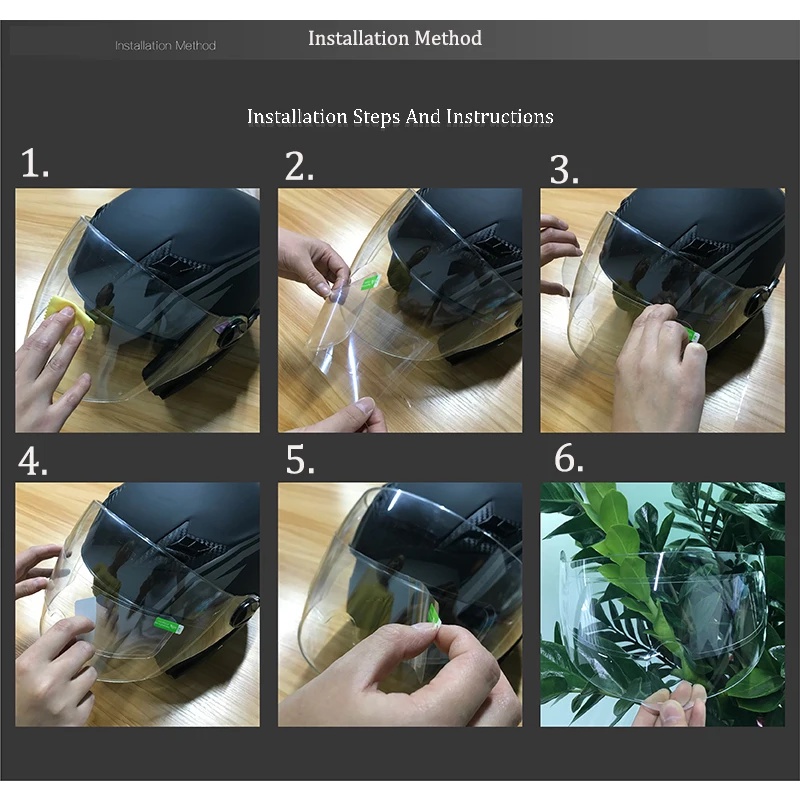 Installation Method

Installation Method

Installation Steps And Instructions

1.

2.

3.

4.

5.

6.