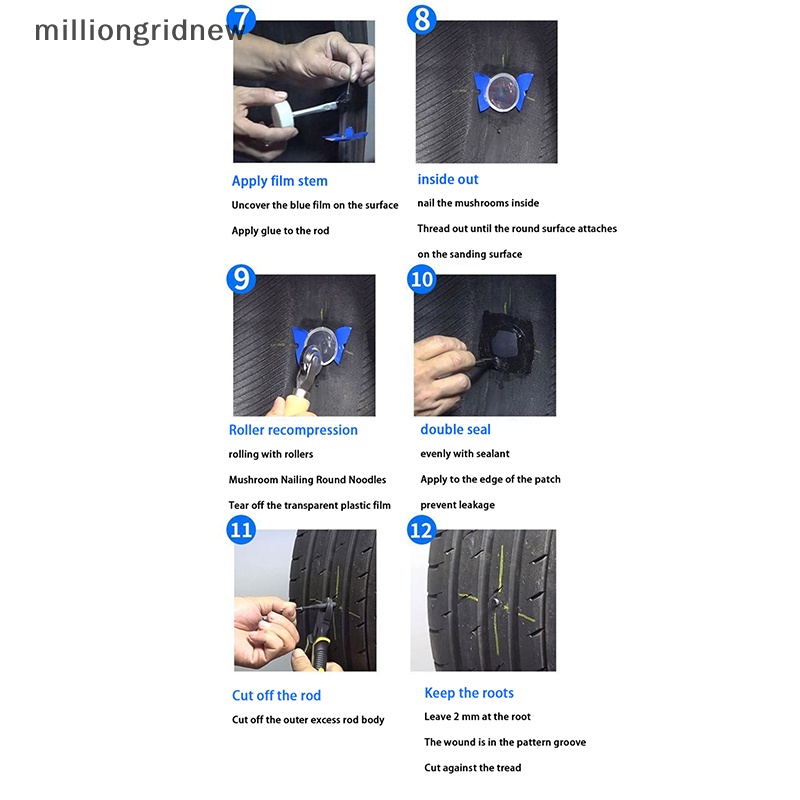 milliongridnew

7

Apply film stem

Uncover the blue film on the surface

Apply glue to the rod

8

inside out

nail the mushrooms inside

Thread out until the round surface attaches

on the sanding surface

9

Roller recompression

rolling with rollers

Mushroom Nailing Round Noodles

Tear off the transparent plastic film

10

double seal

evenly with sealant

Apply to the edge of the patch

prevent leakage

11

Cut off the rod

Cut off the outer excess rod body

12

Keep the roots

Leave 2 mm at the root

The wound is in the pattern groove

Cut against the tread