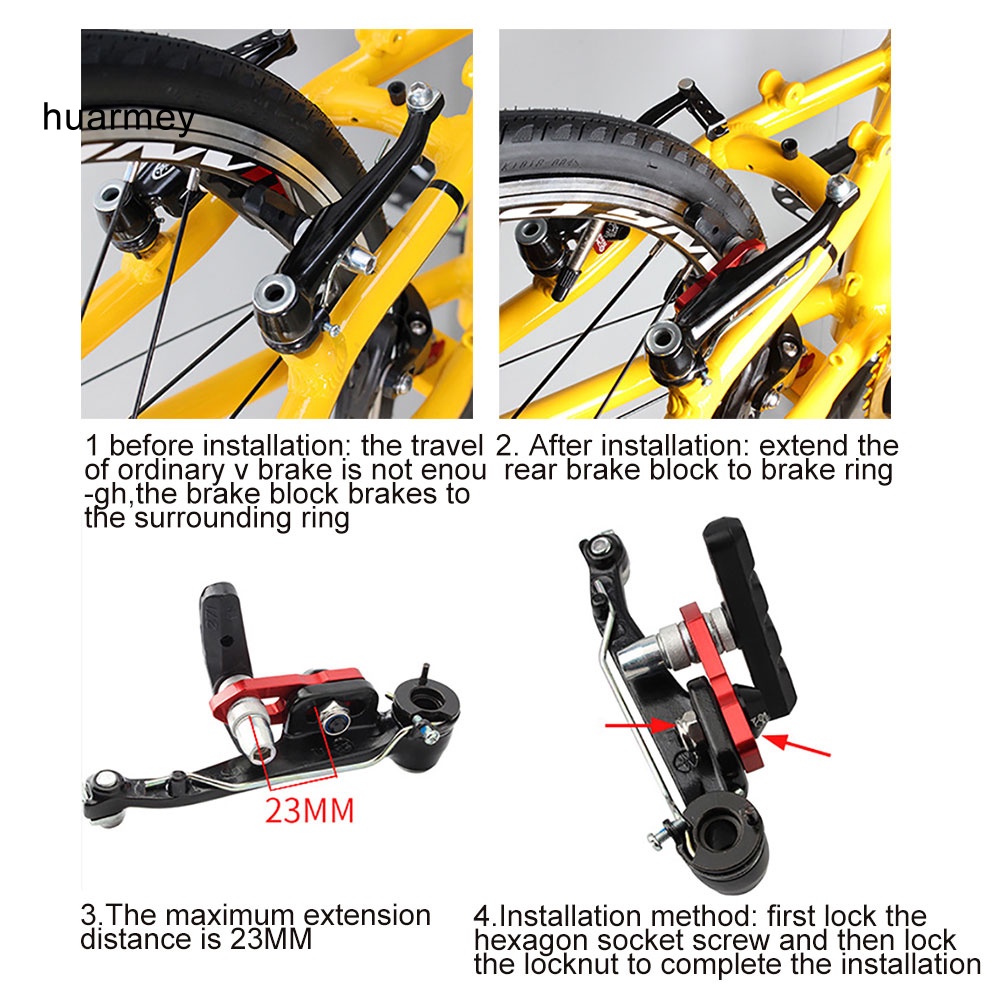 huarmey

1 before installation: the travel of ordinary v brake is not enou -gh,the brake block brakes to the surrounding ring

2. After installation: extend the rear brake block to brake ring

23MM

3.The maximum extension distance is 23MM

4.Installation method: first lock the hexagon socket screw and then lock the locknut to complete the installation