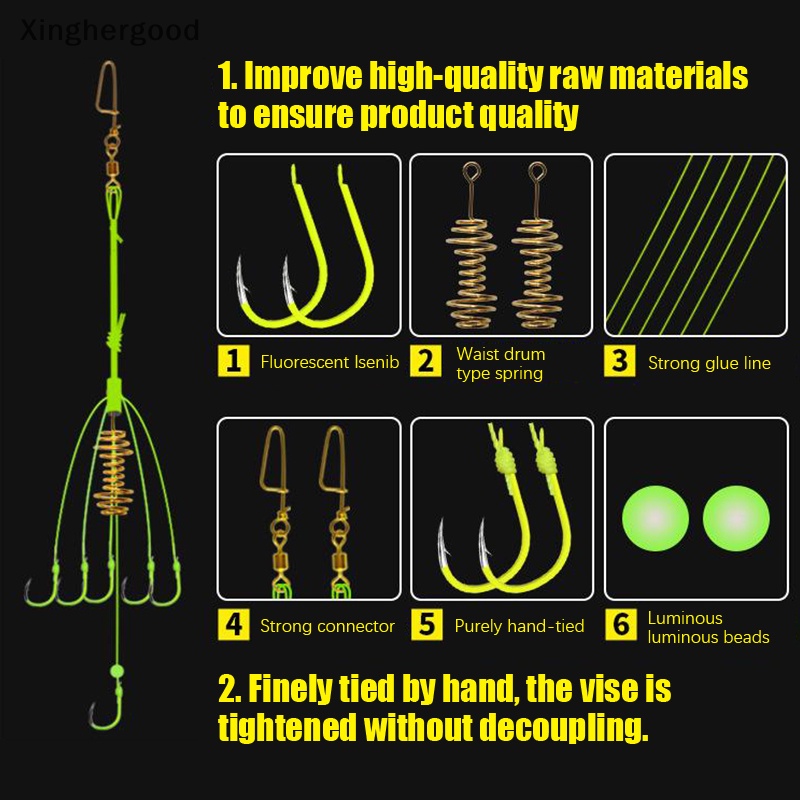 Xinghergood

1. Improve high-quality raw materials to ensure product quality

1 Fluorescent Isenib

2 Waist drum type spring

3 Strong glue line

4 Strong connector

5 Purely hand-tied

6 Luminous luminous beads

2. Finely tied by hand, the vise is tightened without decoupling.