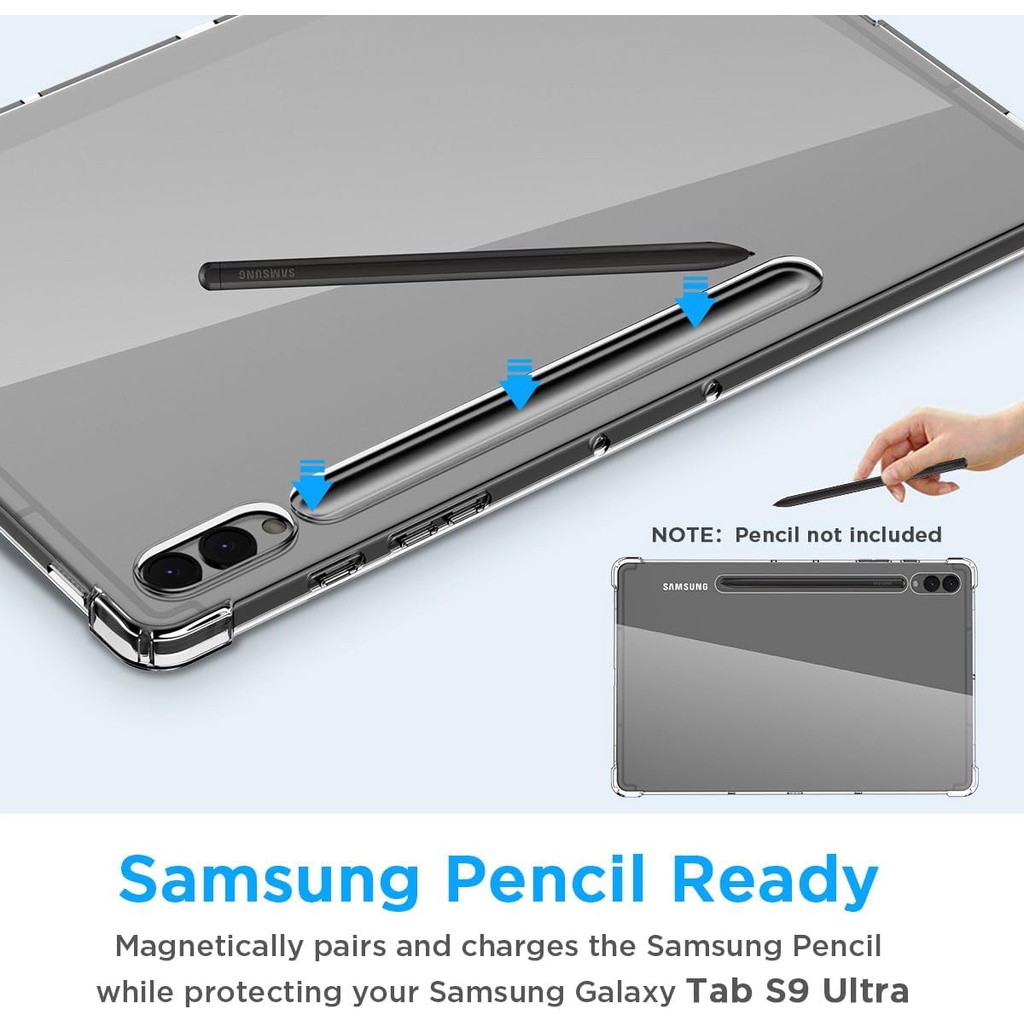 SAMSUNG

NOTE: Pencil not included

SAMSUNG

Samsung Pencil Ready

Magnetically pairs and charges the Samsung Pencil while protecting your Samsung Galaxy Tab S9 Ultra