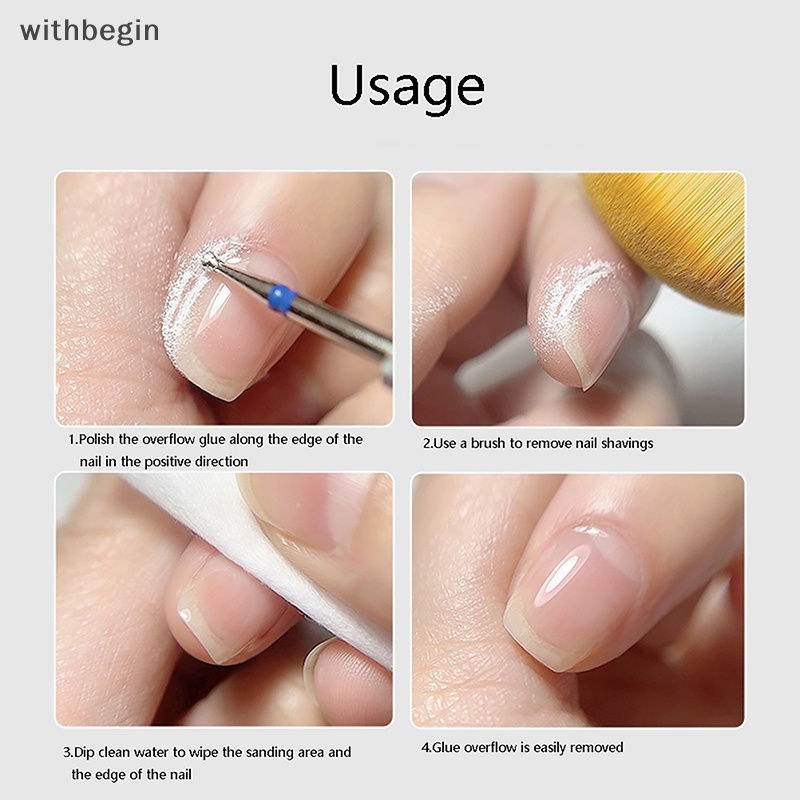 withbegin

Usage

1.Polish the overflow glue along the edge of the nail in the positive direction

2.Use a brush to remove nail shavings

3.Dip clean water to wipe the sanding area and the edge of the nail

4.Glue overflow is easily removed