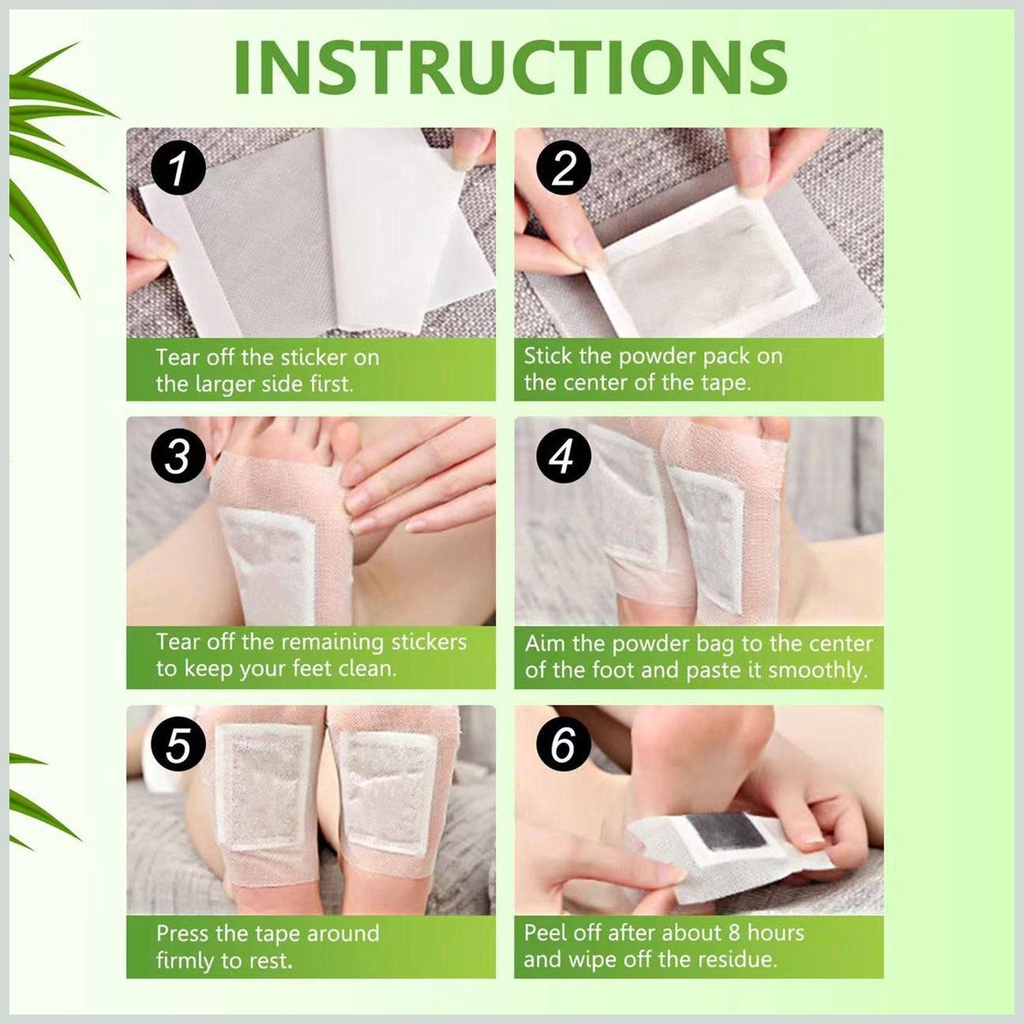 INSTRUCTIONS

1
Tear off the sticker on the larger side first.

2
Stick the powder pack on the center of the tape.

3
Tear off the remaining stickers to keep your feet clean.

4
Aim the powder bag to the center of the foot and paste it smoothly.

5
Press the tape around firmly to rest.

6
Peel off after about 8 hours and wipe off the residue.