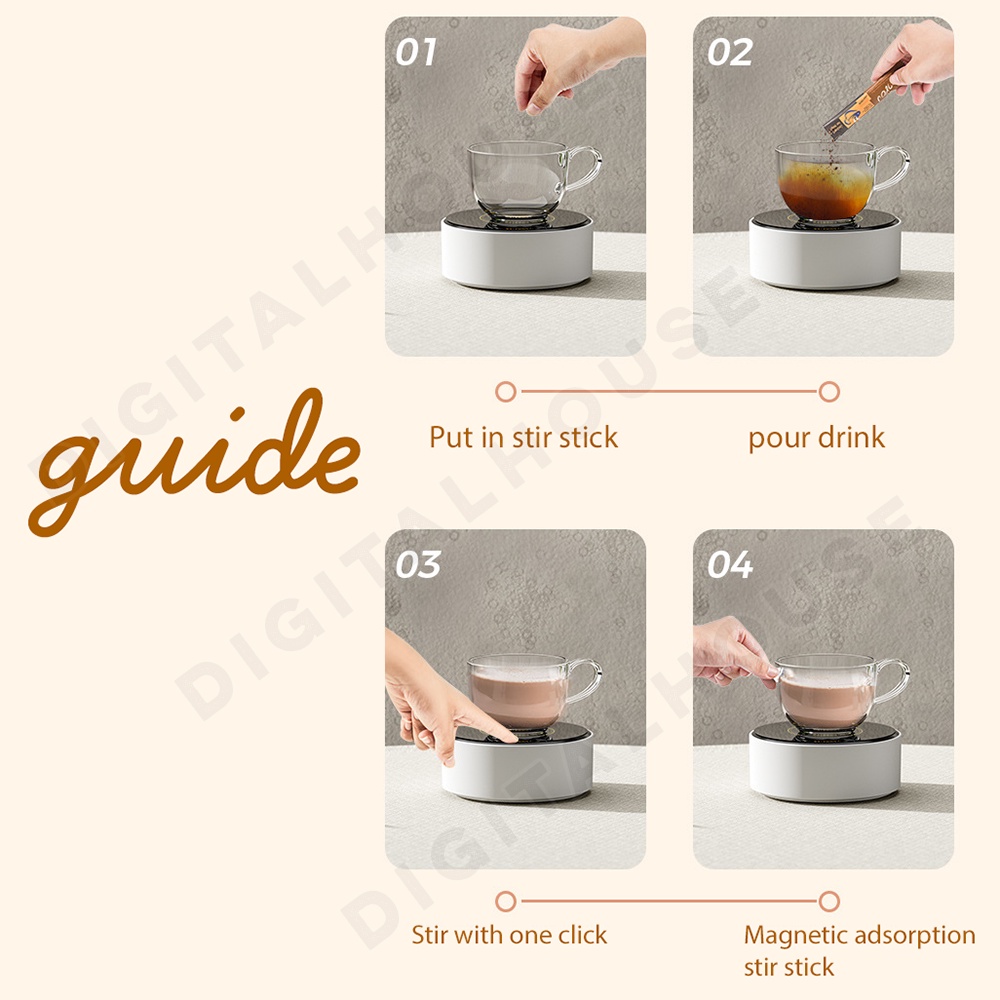 guide

01

02

Put in stir stick

pour drink

03

04

Stir with one click

Magnetic adsorption stir stick

DIGITALHOUSE

DIGITALHOUSE

DIGITALHOUSE