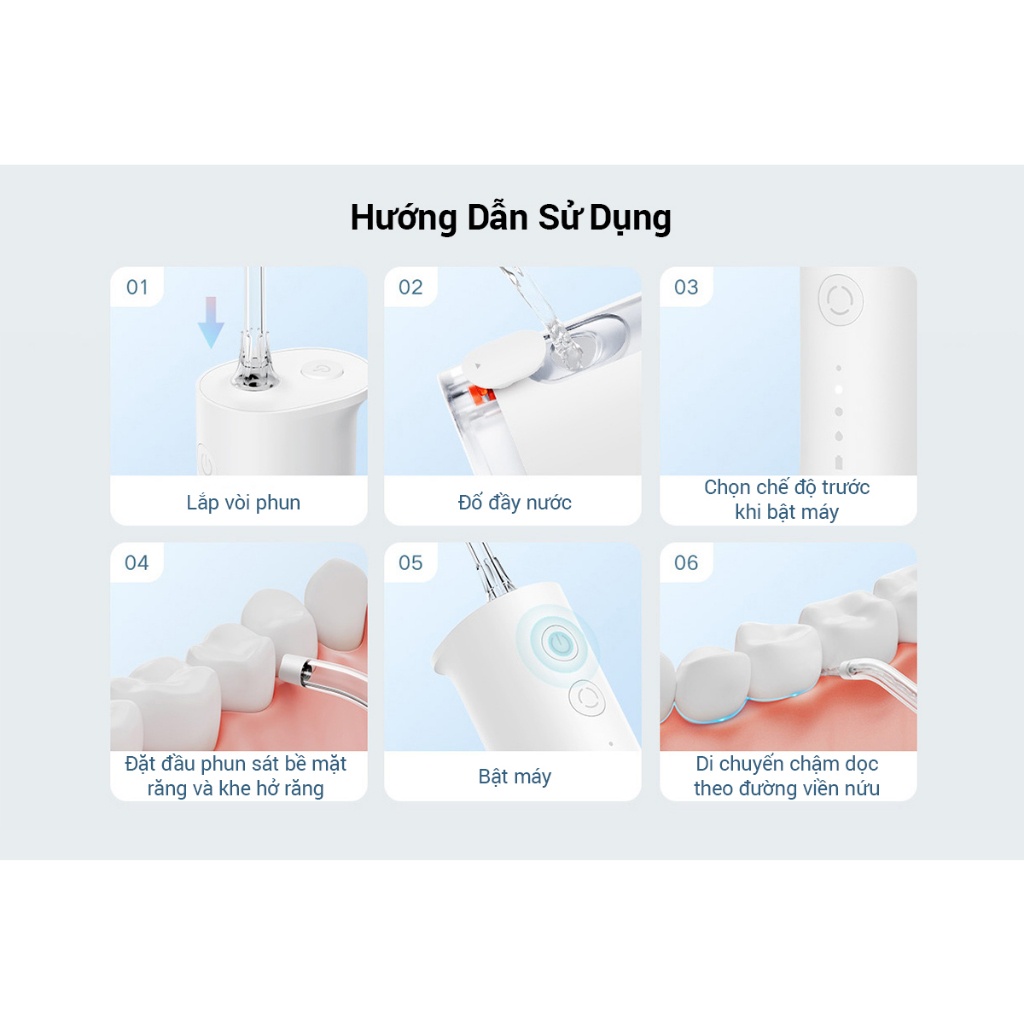 Hướng Dẫn Sử Dụng

01

Lắp vòi phun

02

Đổ đầy nước

03

Chọn chế độ trước khi bật máy

04

Đặt đầu phun sát bề mặt răng và khe hở răng

05

Bật máy

06

Di chuyển chậm dọc theo đường viền nứu