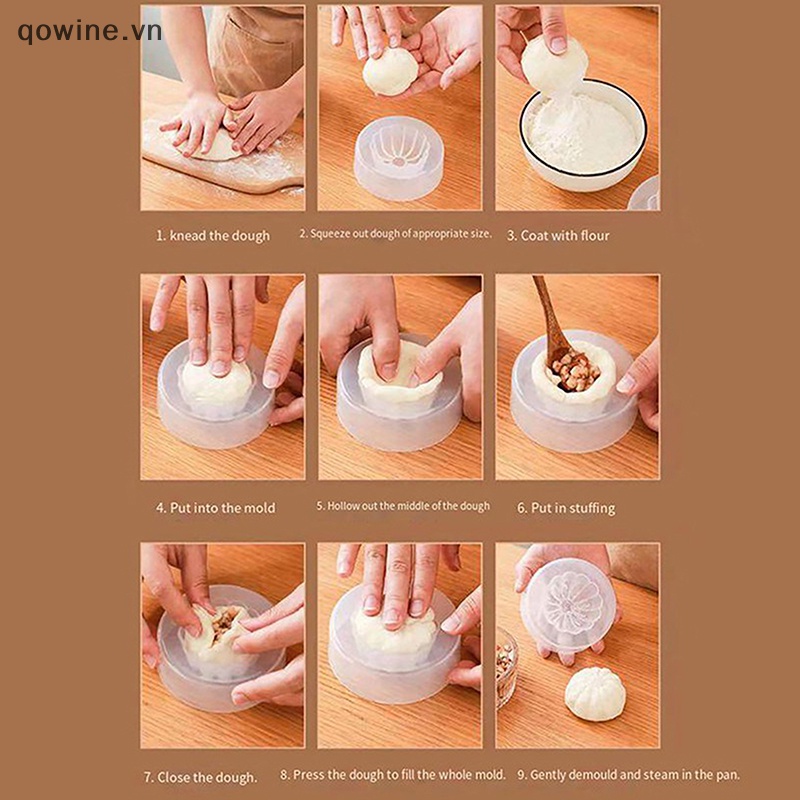 qowine.vn

1. knead the dough

2. Squeeze out dough of appropriate size.

3. Coat with flour

4. Put into the mold

5. Hollow out the middle of the dough

6. Put in stuffing

7. Close the dough.

8. Press the dough to fill the whole mold.

9. Gently demould and steam in the pan.