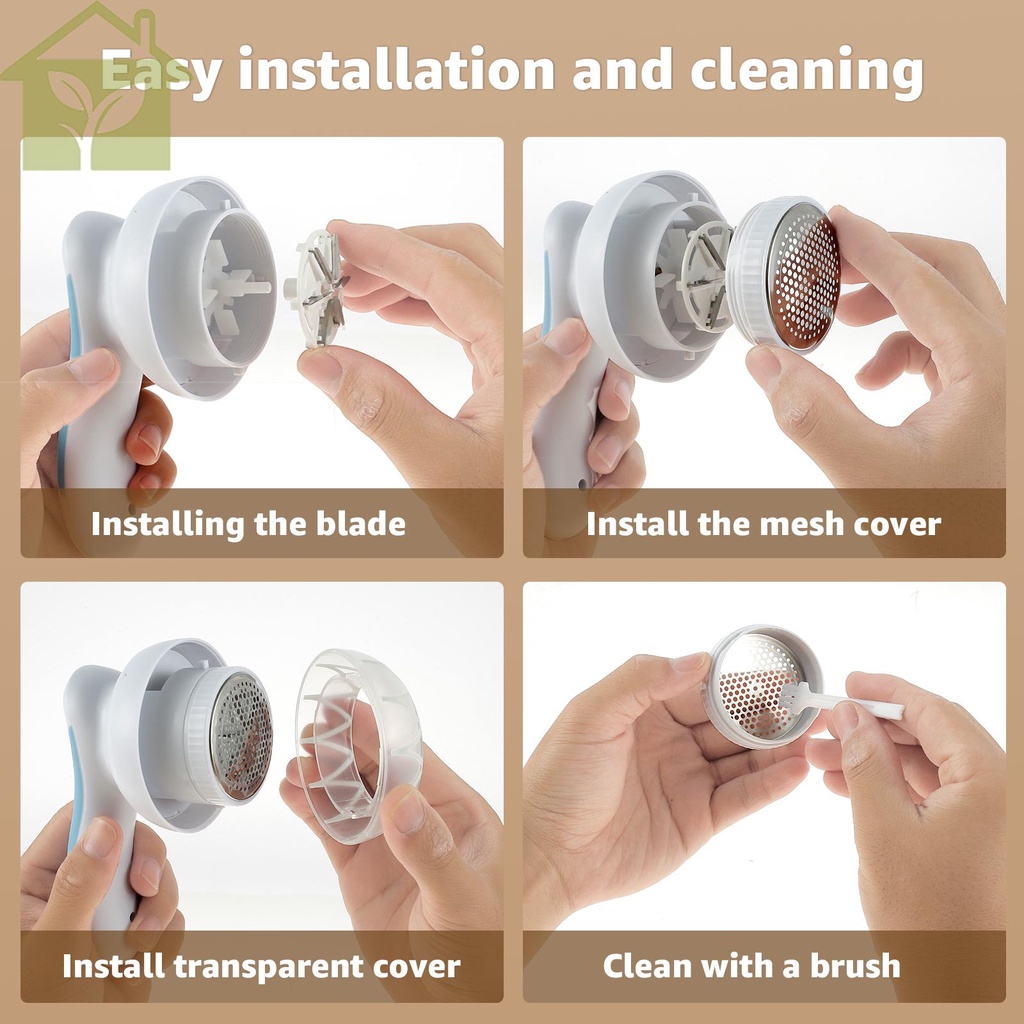 Easy installation and cleaning

Installing the blade

Install the mesh cover

Install transparent cover

Clean with a brush