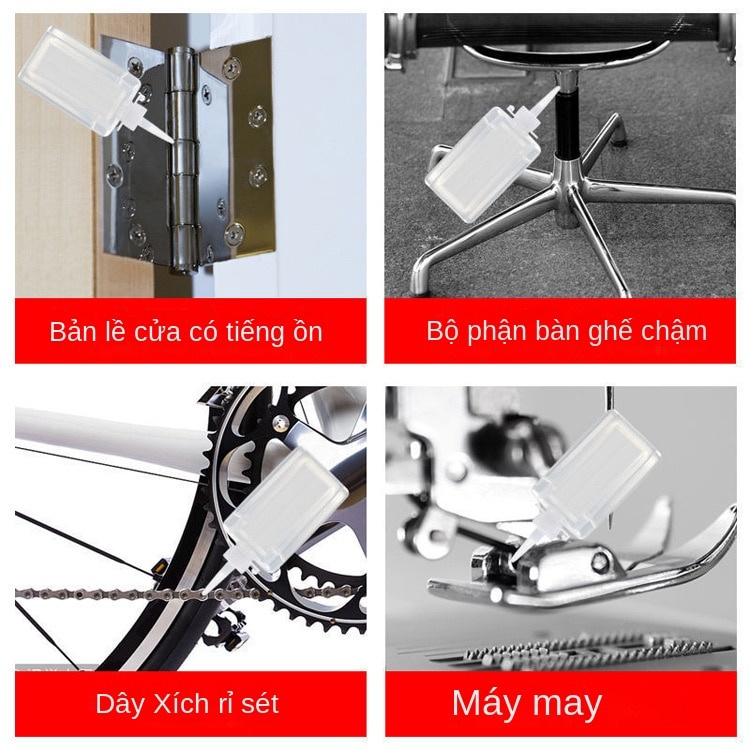 Bản lề cửa có tiếng ồn

Bộ phận bàn ghế chậm

Dây Xích rỉ sét

Máy may