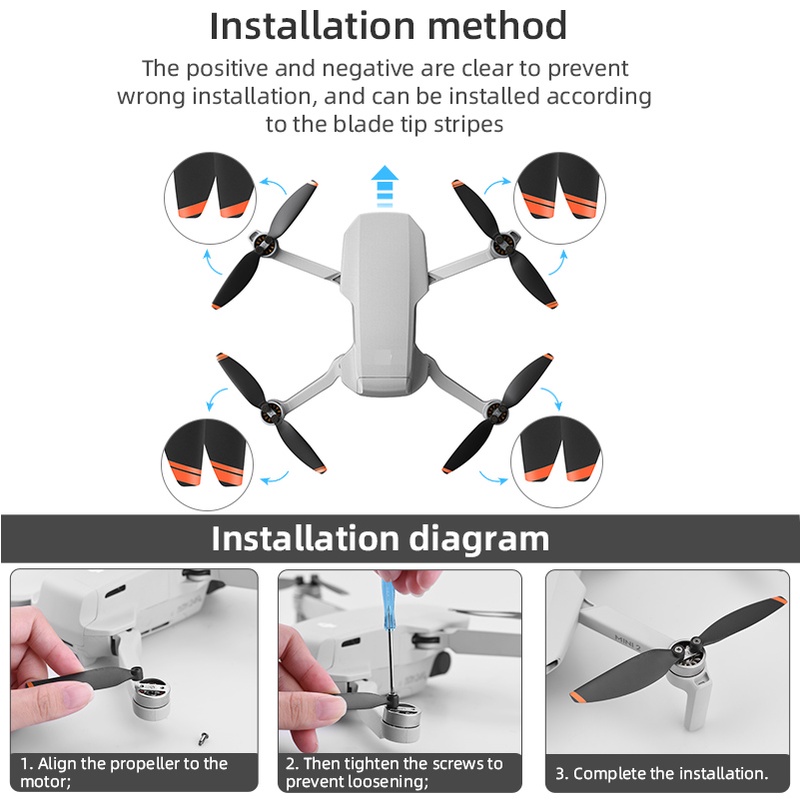 Installation method

The positive and negative are clear to prevent wrong installation, and can be installed according to the blade tip stripes

Installation diagram

MINI 2

1. Align the propeller to the motor;

2. Then tighten the screws to prevent loosening;

3. Complete the installation.