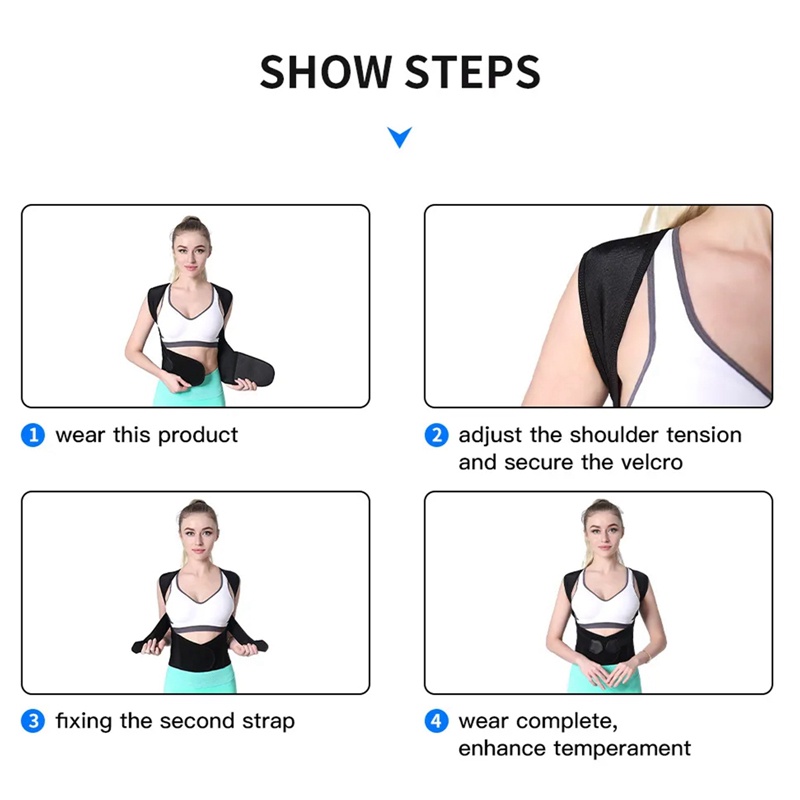 SHOW STEPS

1 wear this product

2 adjust the shoulder tension and secure the velcro

3 fixing the second strap

4 wear complete, enhance temperament