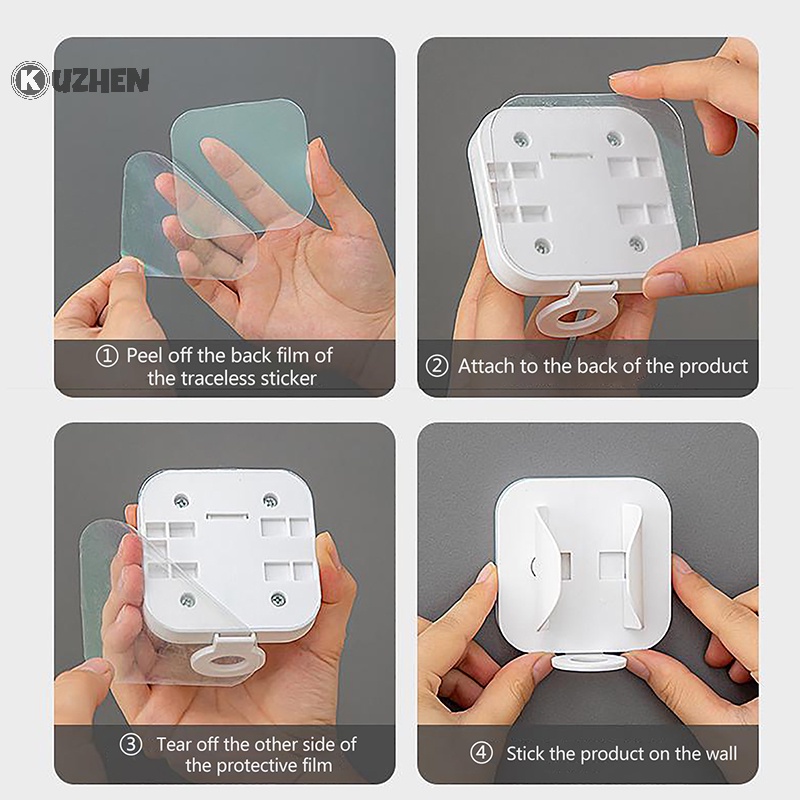 KUZHEN

① Peel off the back film of the traceless sticker

② Attach to the back of the product

③ Tear off the other side of the protective film

④ Stick the product on the wall