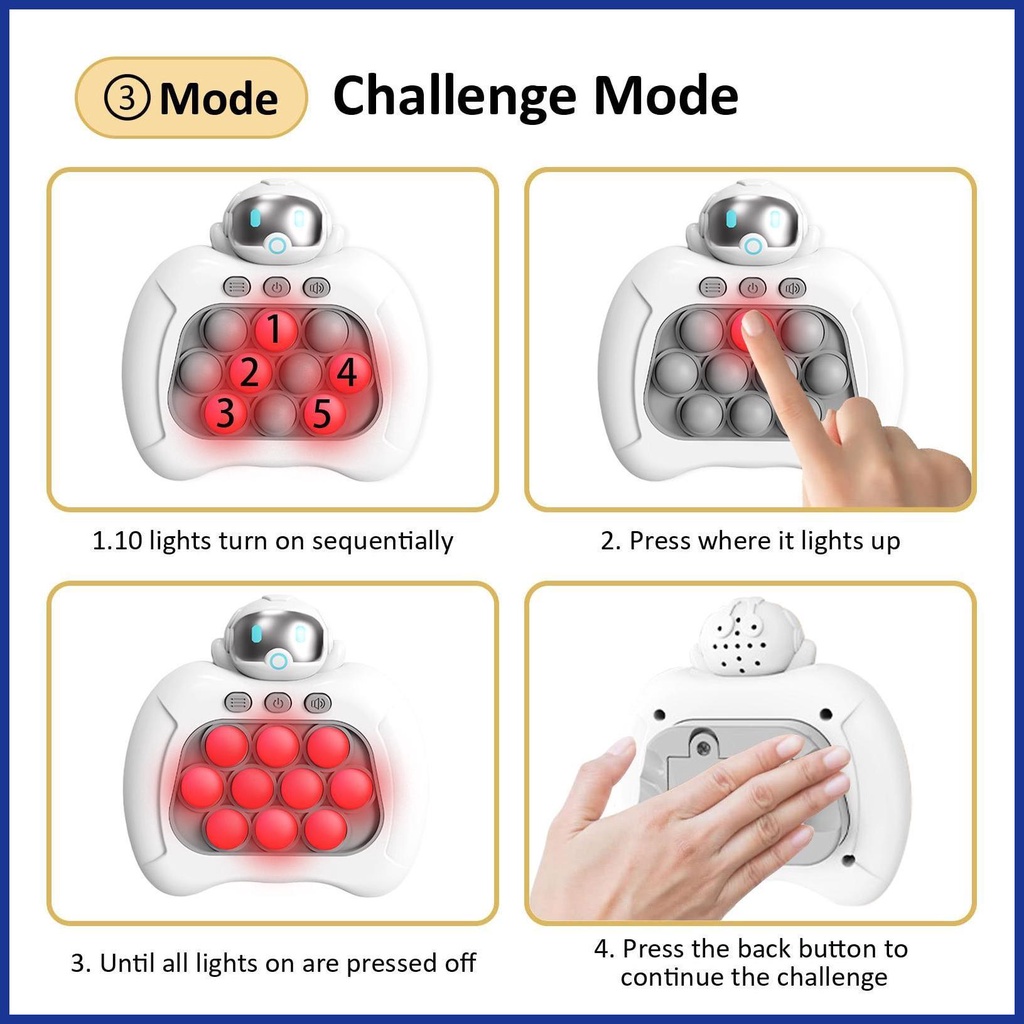 ③ Mode Challenge Mode

1
2 4
3 5

1.10 lights turn on sequentially

2. Press where it lights up

3. Until all lights on are pressed off

4. Press the back button to continue the challenge