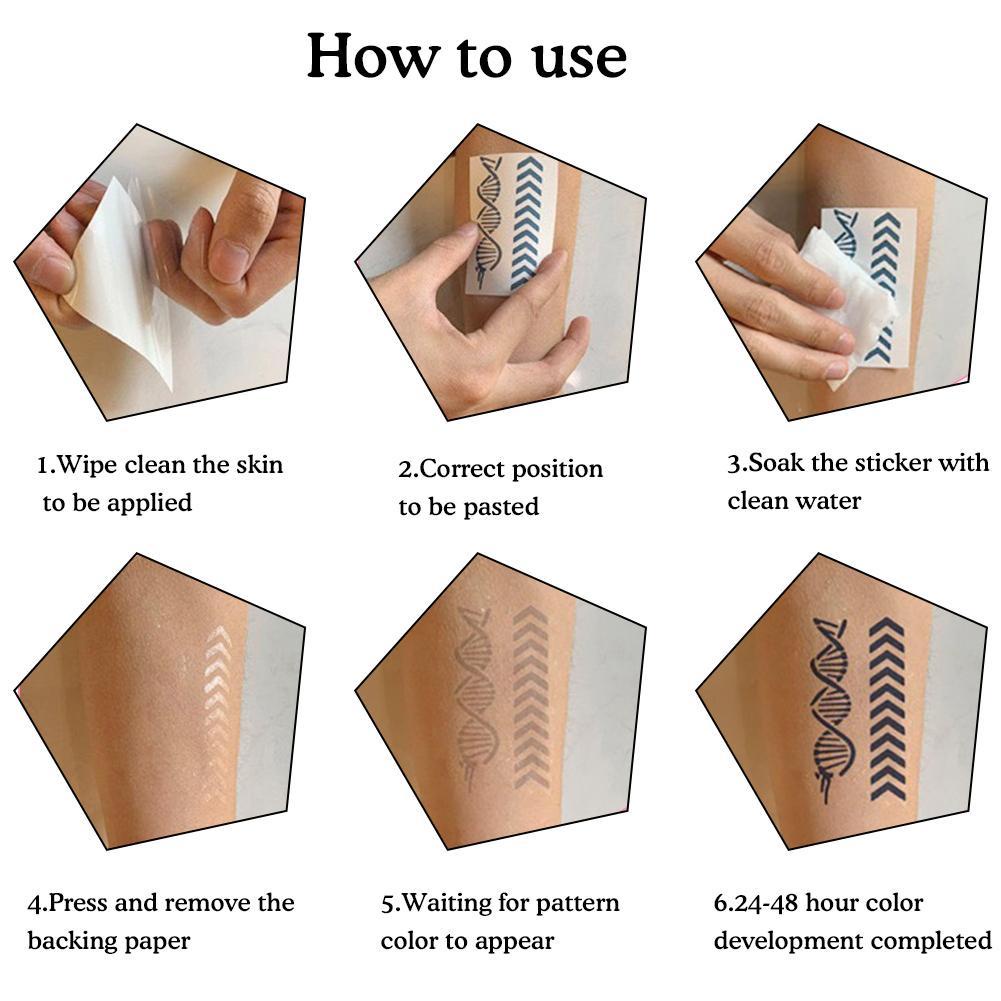 How to use

1.Wipe clean the skin to be applied

2.Correct position to be pasted

3.Soak the sticker with clean water

4.Press and remove the backing paper

5.Waiting for pattern color to appear

6.24-48 hour color development completed