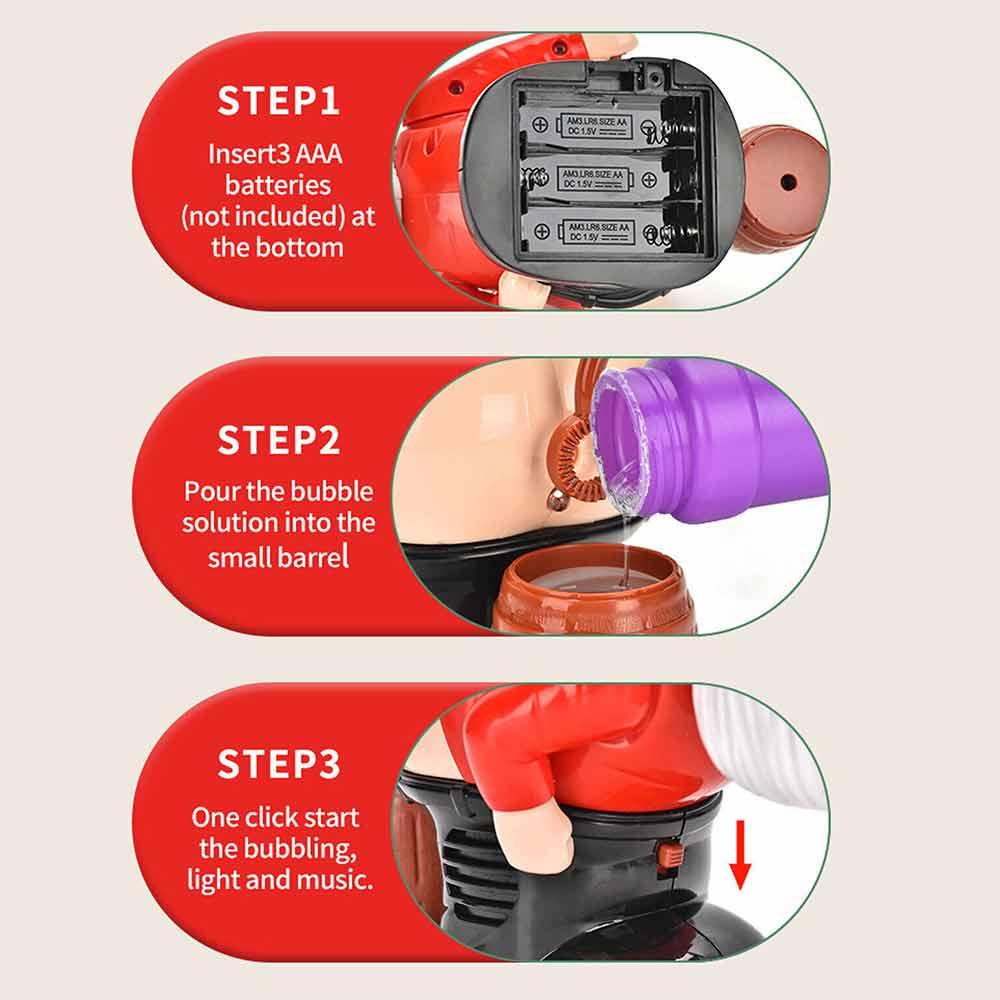 STEP1

Insert3 AAA batteries (not included) at the bottom

AM3.LR6.SIZE AA DC 1.5V

AM3.LR6.SIZE AA DC 1.5V

AM3.LR6.SIZE AA DC 1.5V

STEP2

Pour the bubble solution into the small barrel

STEP3

One click start the bubbling, light and music.