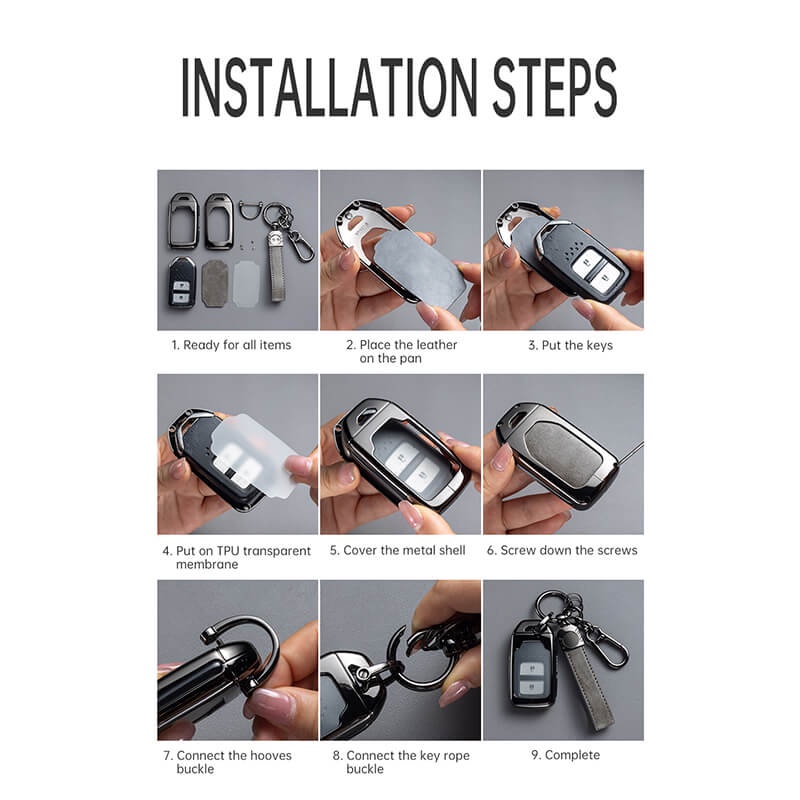 INSTALLATION STEPS

1. Ready for all items

2. Place the leather on the pan

3. Put the keys

4. Put on TPU transparent membrane

5. Cover the metal shell

6. Screw down the screws

7. Connect the hooves buckle

8. Connect the key rope buckle

9. Complete