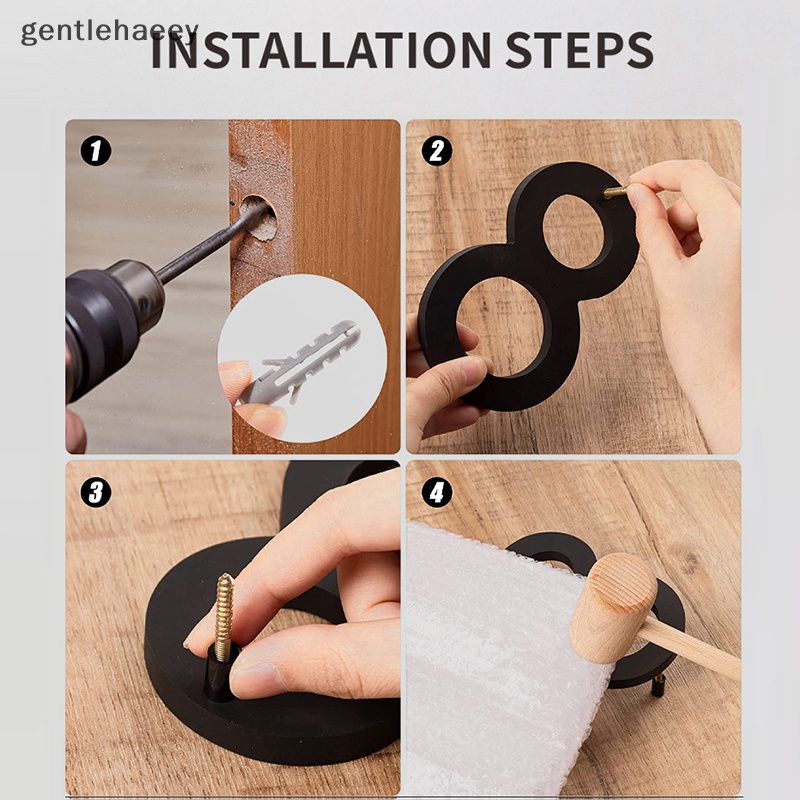 gentlehaeey
INSTALLATION STEPS

1

2

3

4