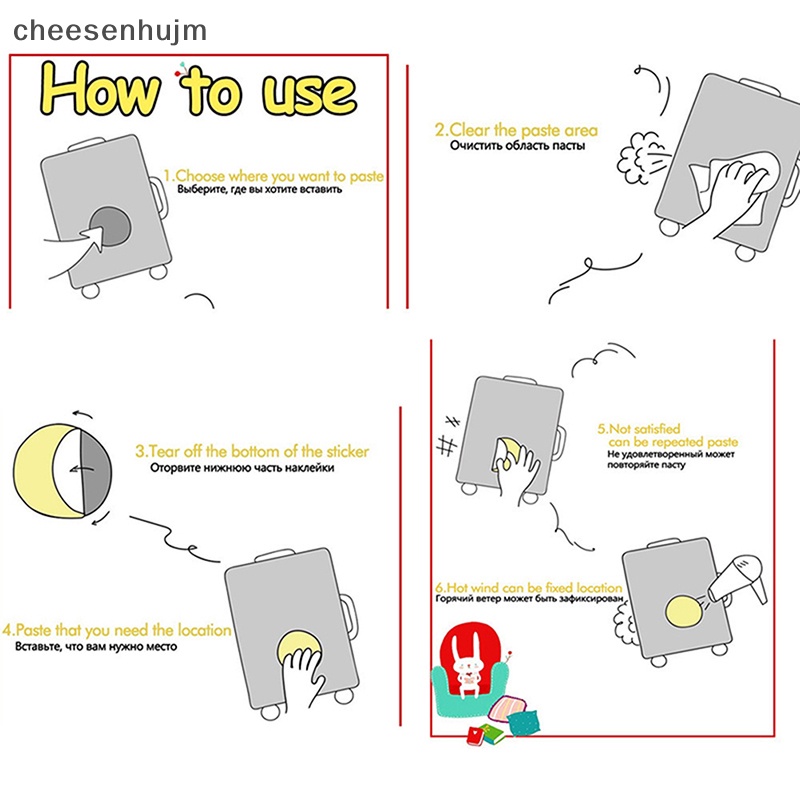 cheesenhujm

How to use

1.Choose where you want to paste
Выберите, где вы хотите вставить

2.Clear the paste area
Очистить область пасты

3.Tear off the bottom of the sticker
Оторвите нижнюю часть наклейки

4.Paste that you need the location
Вставьте, что вам нужно место

5.Not satisfied can be repeated paste
Не удовлетворенный может повторяйте пасту

6.Hot wind can be fixed location
Горячий ветер может быть зафиксирован