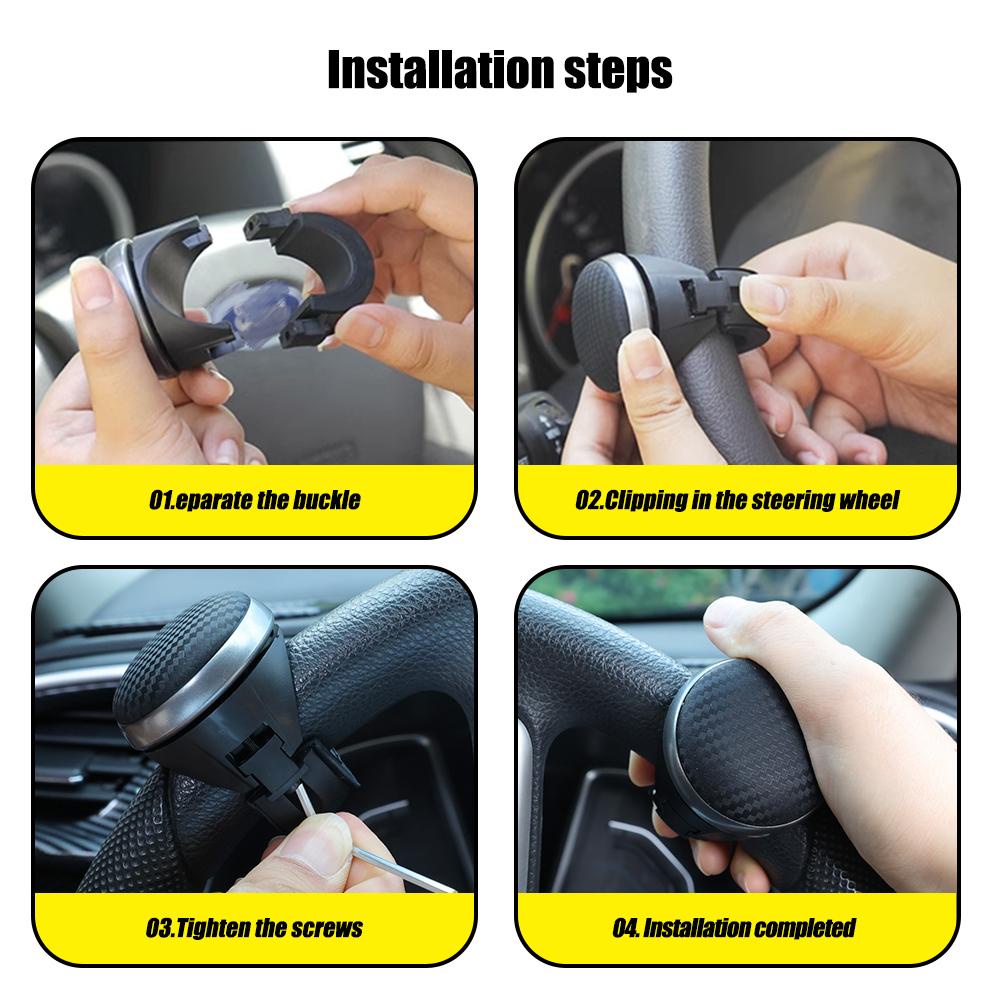 Installation steps

01.eparate the buckle

02.Clipping in the steering wheel

03.Tighten the screws

04. Installation completed