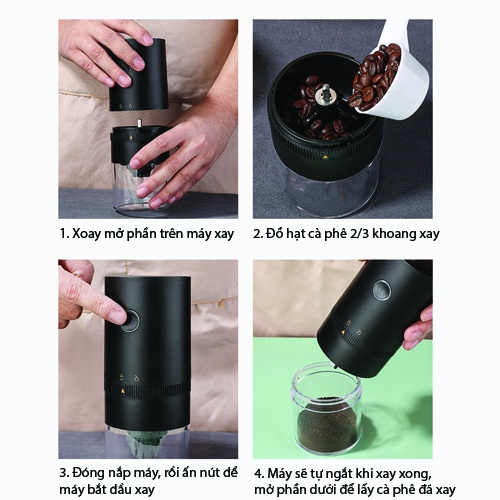 1. Xoay mở phần trên máy xay

2. Đổ hạt cà phê 2/3 khoang xay

3. Đóng nắp máy, rồi ấn nút để máy bắt đầu xay

4. Máy sẽ tự ngắt khi xay xong, mở phần dưới để lấy cà phê đá xay