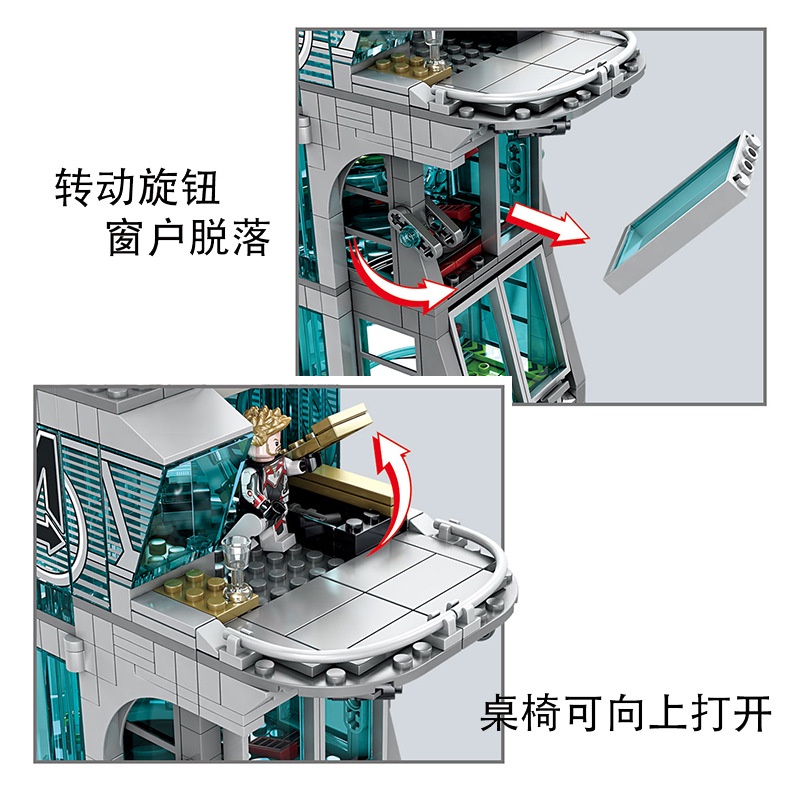 转动旋钮
窗户脱落

桌椅可向上打开