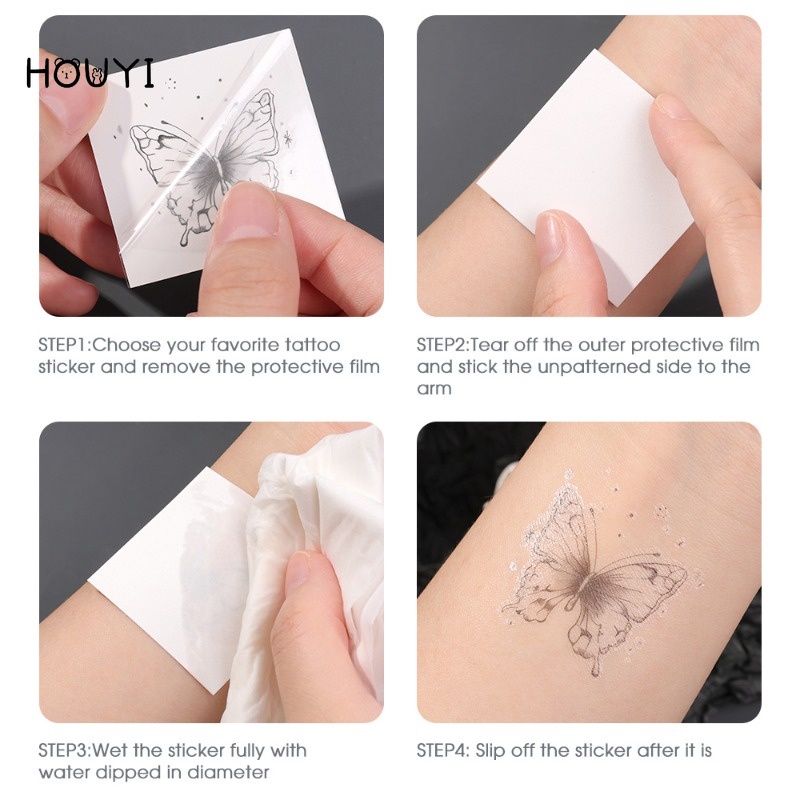 HOUYI

STEP1:Choose your favorite tattoo sticker and remove the protective film

STEP2:Tear off the outer protective film and stick the unpatterned side to the arm

STEP3:Wet the sticker fully with water dipped in diameter

STEP4: Slip off the sticker after it is