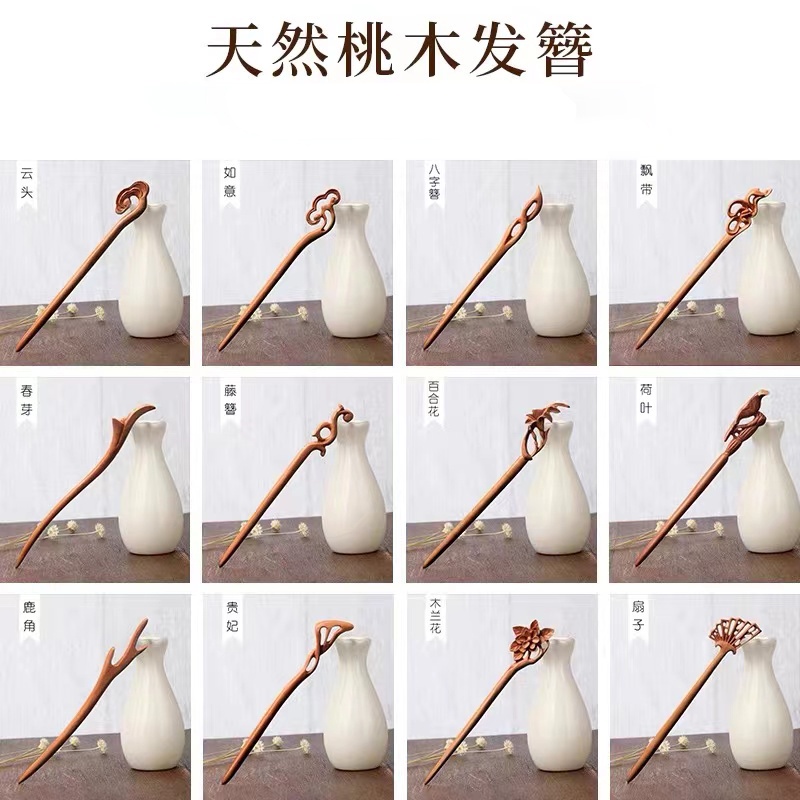 天然桃木发簪

云头

如意

八字簪

飘带

春芽

藤簪

百合花

荷叶

鹿角

贵妃

木兰花

扇子