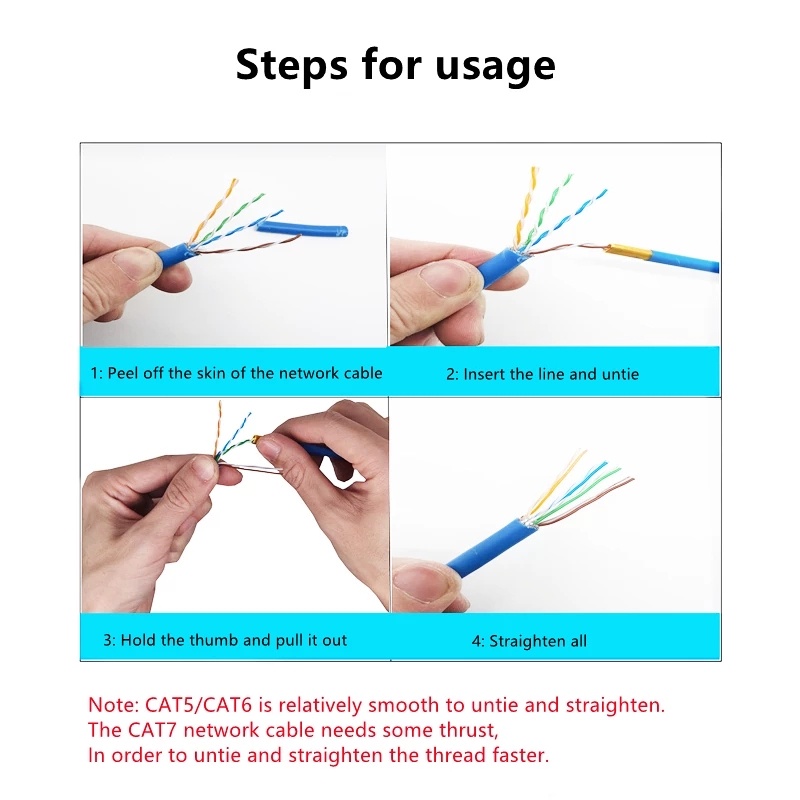 Steps for usage

1: Peel off the skin of the network cable

2: Insert the line and untie

3: Hold the thumb and pull it out

4: Straighten all

Note: CAT5/CAT6 is relatively smooth to untie and straighten.
The CAT7 network cable needs some thrust,
In order to untie and straighten the thread faster.