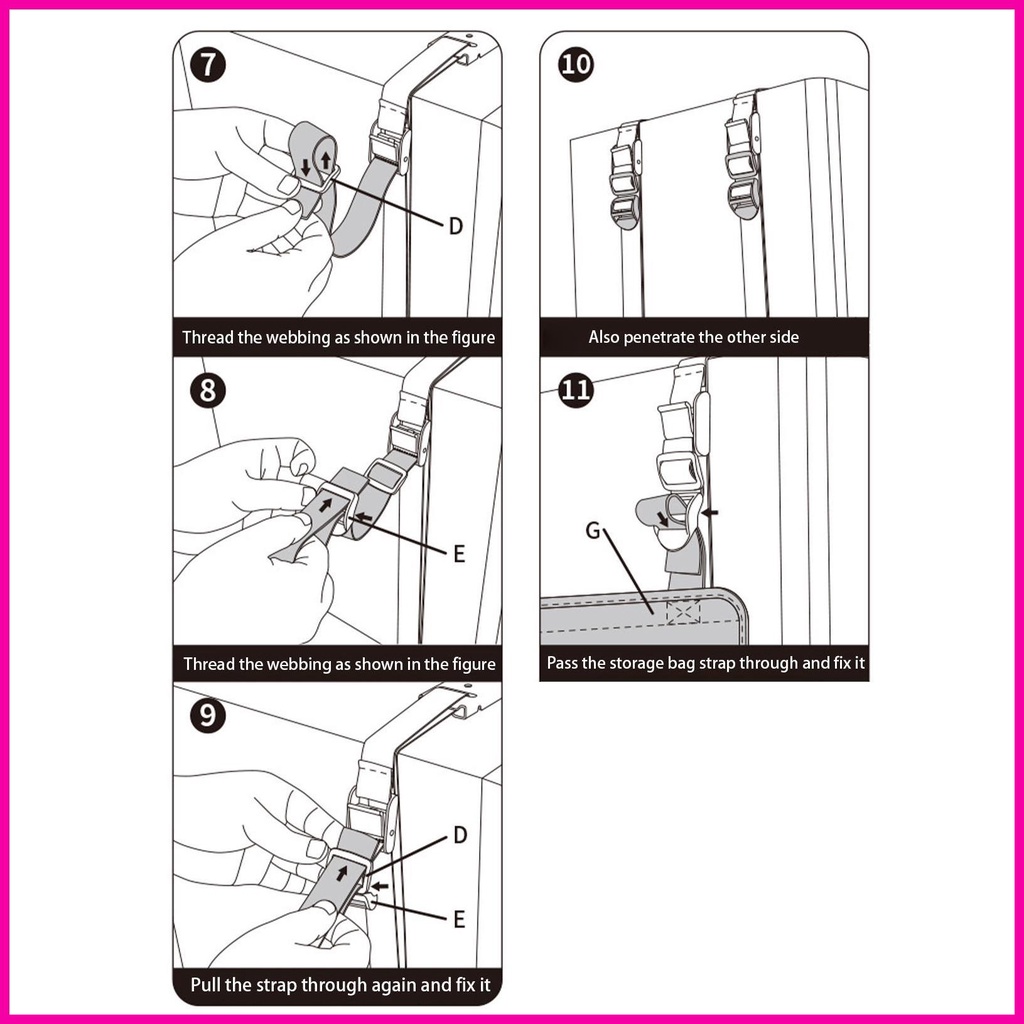 7

D

Thread the webbing as shown in the figure

8

E

Thread the webbing as shown in the figure

9

D

E

Pull the strap through again and fix it

10

Also penetrate the other side

11

G

Pass the storage bag strap through and fix it