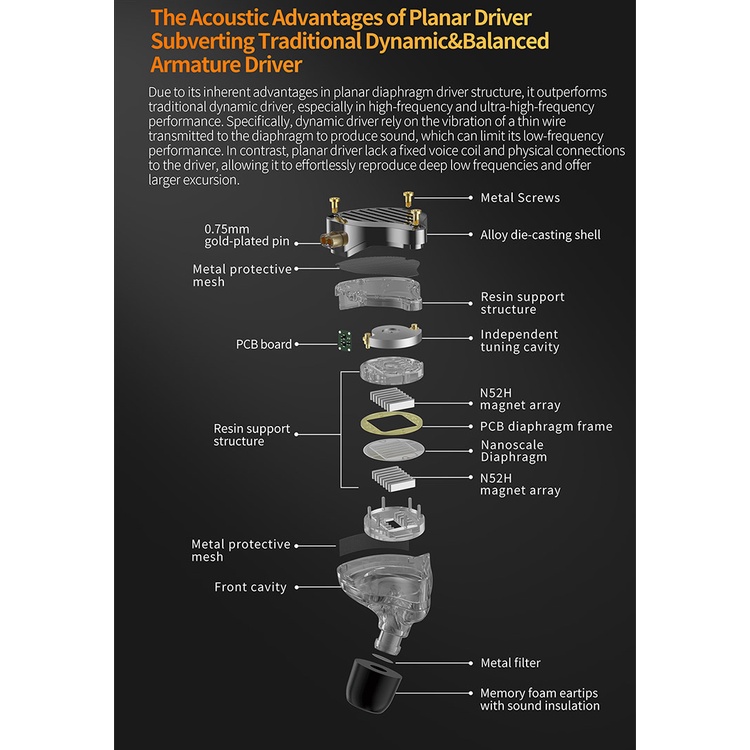 The Acoustic Advantages of Planar Driver Subverting Traditional Dynamic&Balanced Armature Driver

Due to its inherent advantages in planar diaphragm driver structure, it outperforms traditional dynamic driver, especially in high-frequency and ultra-high-frequency performance. Specifically, dynamic driver rely on the vibration of a thin wire transmitted to the diaphragm to produce sound, which can limit its low-frequency performance. In contrast, planar driver lack a fixed voice coil and physical connections to the driver, allowing it to effortlessly reproduce deep low frequencies and offer larger excursion.

Metal Screws
0.75mm gold-plated pin
Alloy die-casting shell
Metal protective mesh
Resin support structure
PCB board
Independent tuning cavity
N52H magnet array
Resin support structure
PCB diaphragm frame
Nanoscale Diaphragm
N52H magnet array
Metal protective mesh
Front cavity
Metal filter
Memory foam eartips with sound insulation