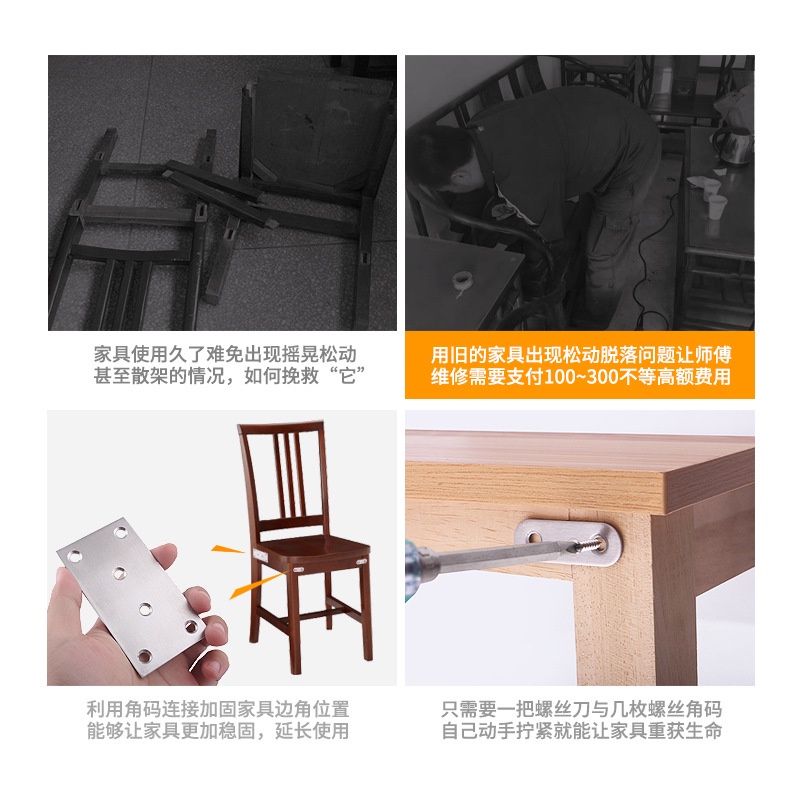 家具使用久了难免出现摇晃松动
甚至散架的情况，如何挽救“它”

用旧的家具出现松动脱落问题让师傅
维修需要支付100~300不等高额费用

利用角码连接加固家具边角位置
能够让家具更加稳固，延长使用

只需要一把螺丝刀与几枚螺丝角码
自己动手拧紧就能让家具重获生命