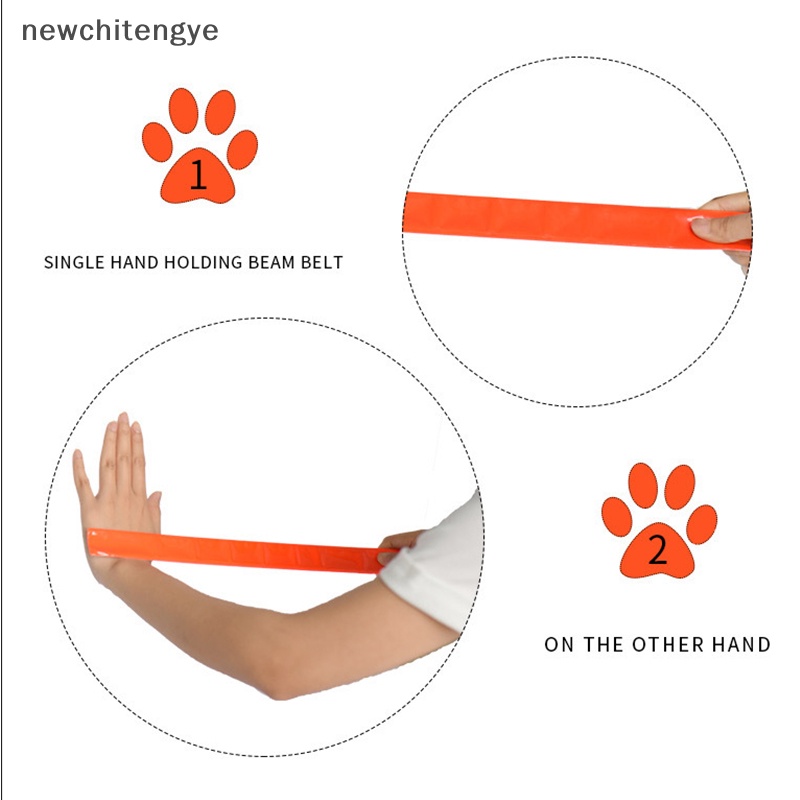 newchitengye

1

SINGLE HAND HOLDING BEAM BELT

2

ON THE OTHER HAND