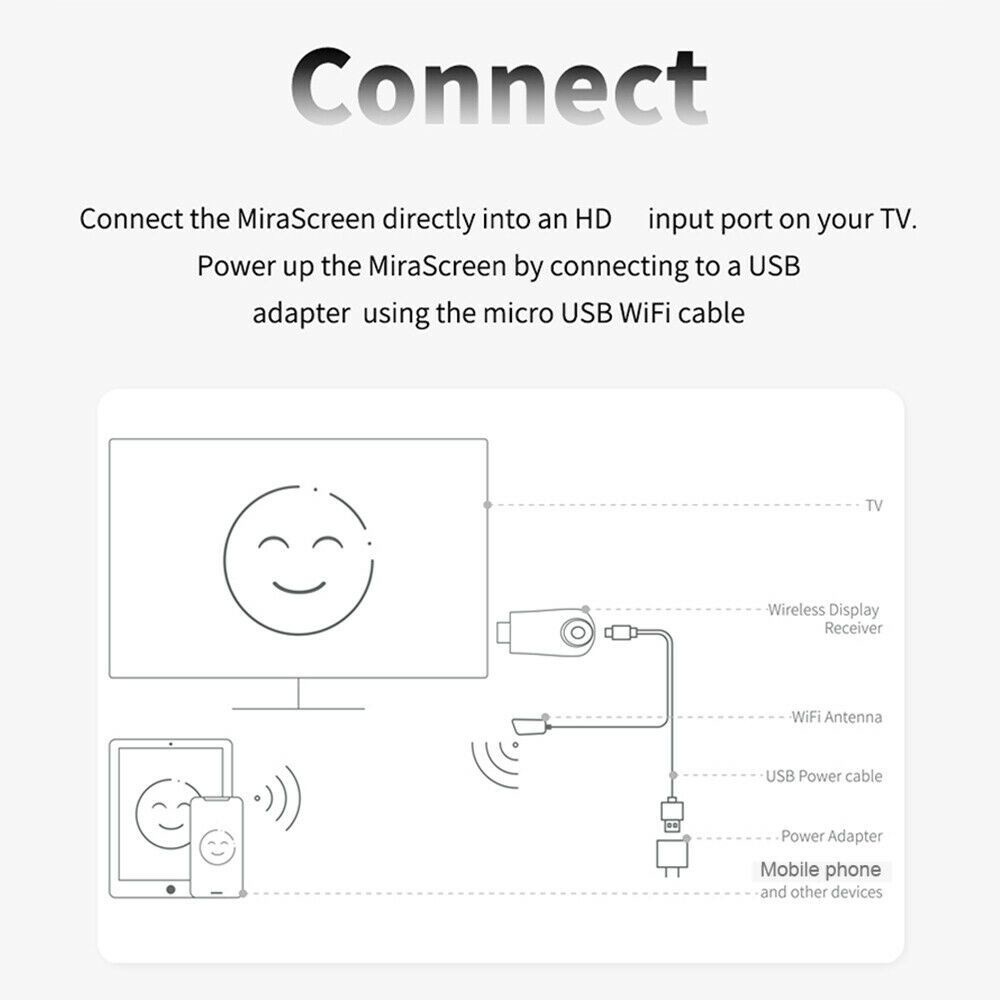 Connect

Connect the MiraScreen directly into an HD input port on your TV. Power up the MiraScreen by connecting to a USB adapter using the micro USB WiFi cable

TV

Wireless Display Receiver

WiFi Antenna

USB Power cable

Power Adapter

Mobile phone and other devices