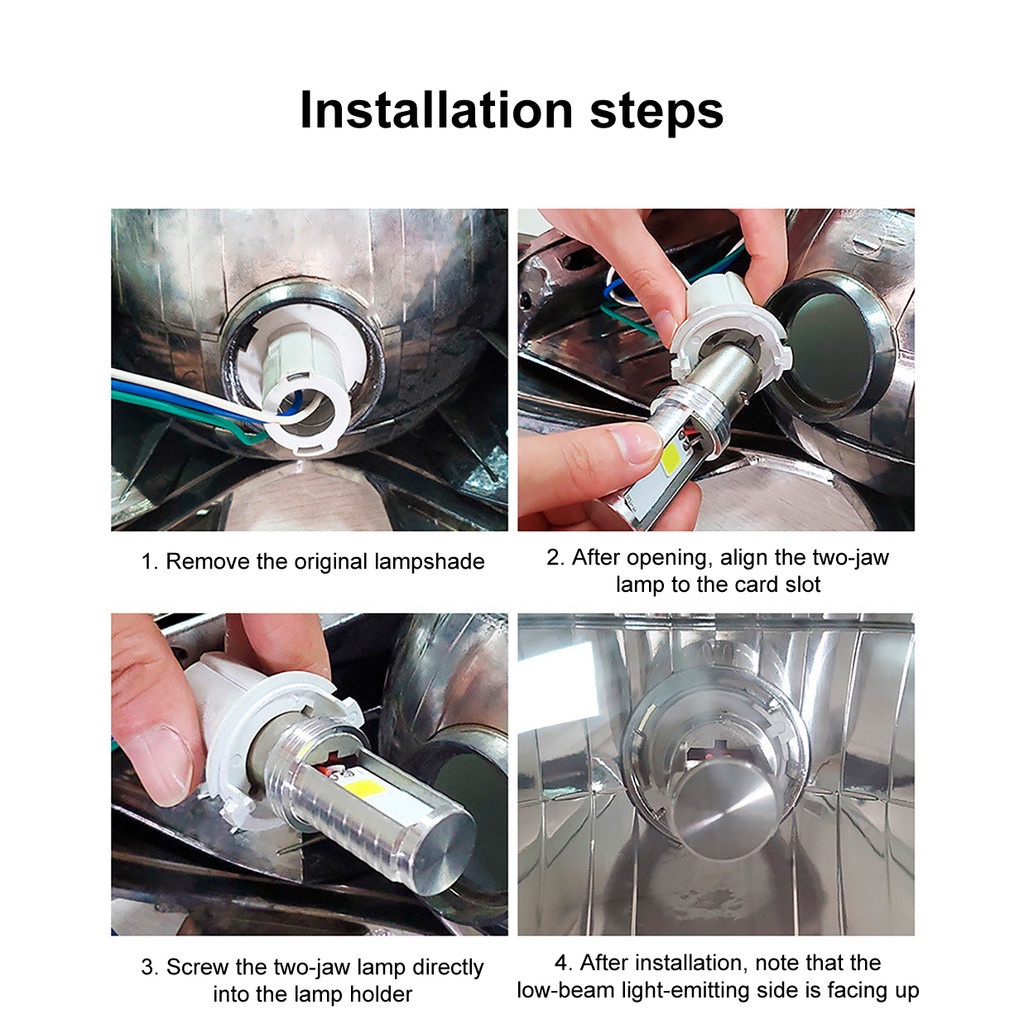 Installation steps

1. Remove the original lampshade

2. After opening, align the two-jaw lamp to the card slot

3. Screw the two-jaw lamp directly into the lamp holder

4. After installation, note that the low-beam light-emitting side is facing up