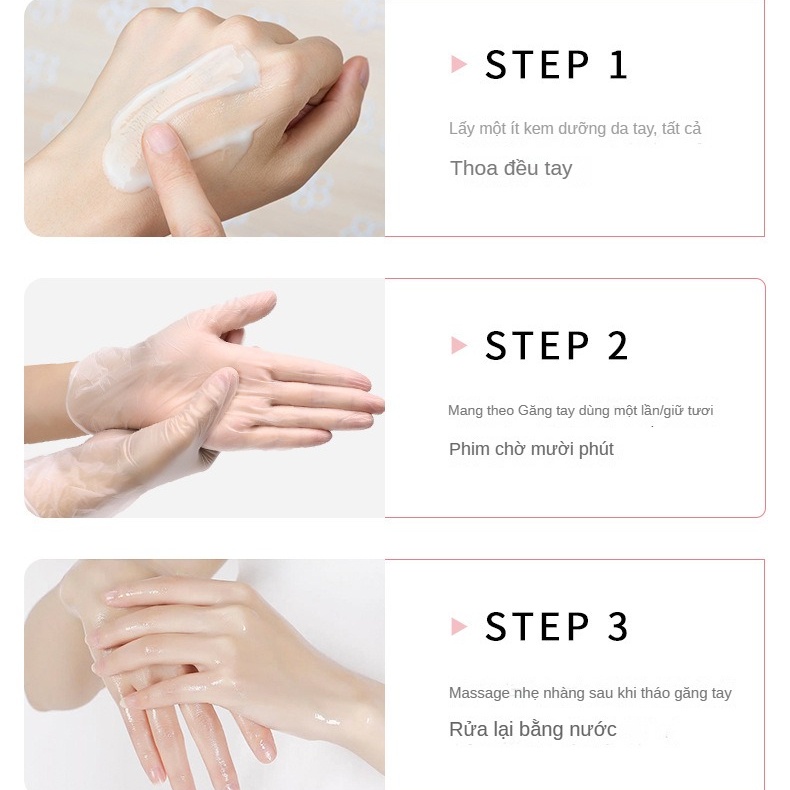 STEP 1

Lấy một ít kem dưỡng da tay, tất cả

Thoa đều tay

STEP 2

Mang theo Găng tay dùng một lần/giữ tươi

Phim chờ mười phút

STEP 3

Massage nhẹ nhàng sau khi tháo găng tay

Rửa lại bằng nước