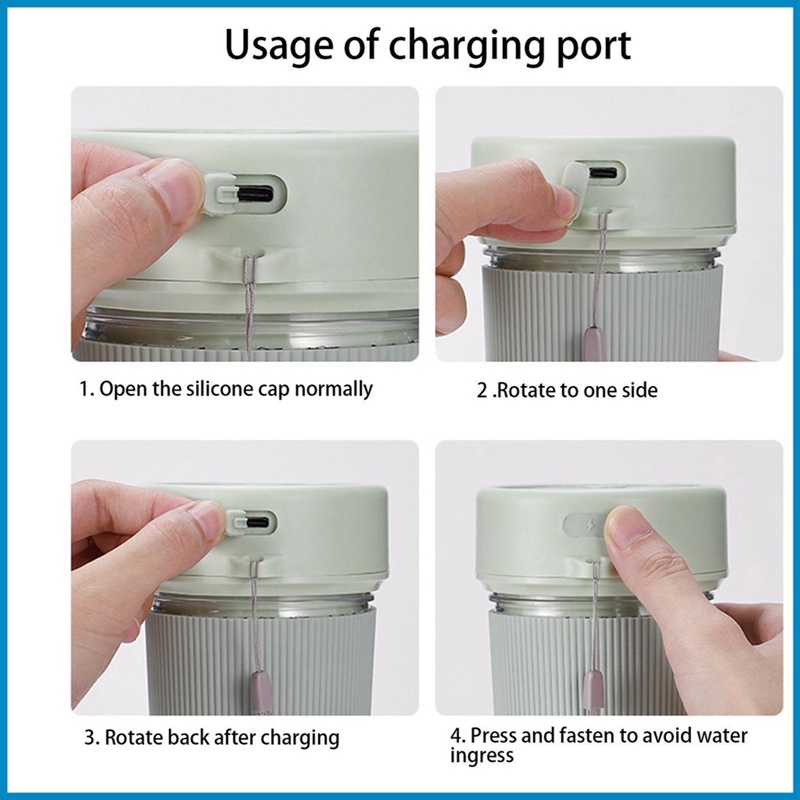 Usage of charging port

1. Open the silicone cap normally

2 .Rotate to one side

3. Rotate back after charging

4. Press and fasten to avoid water ingress