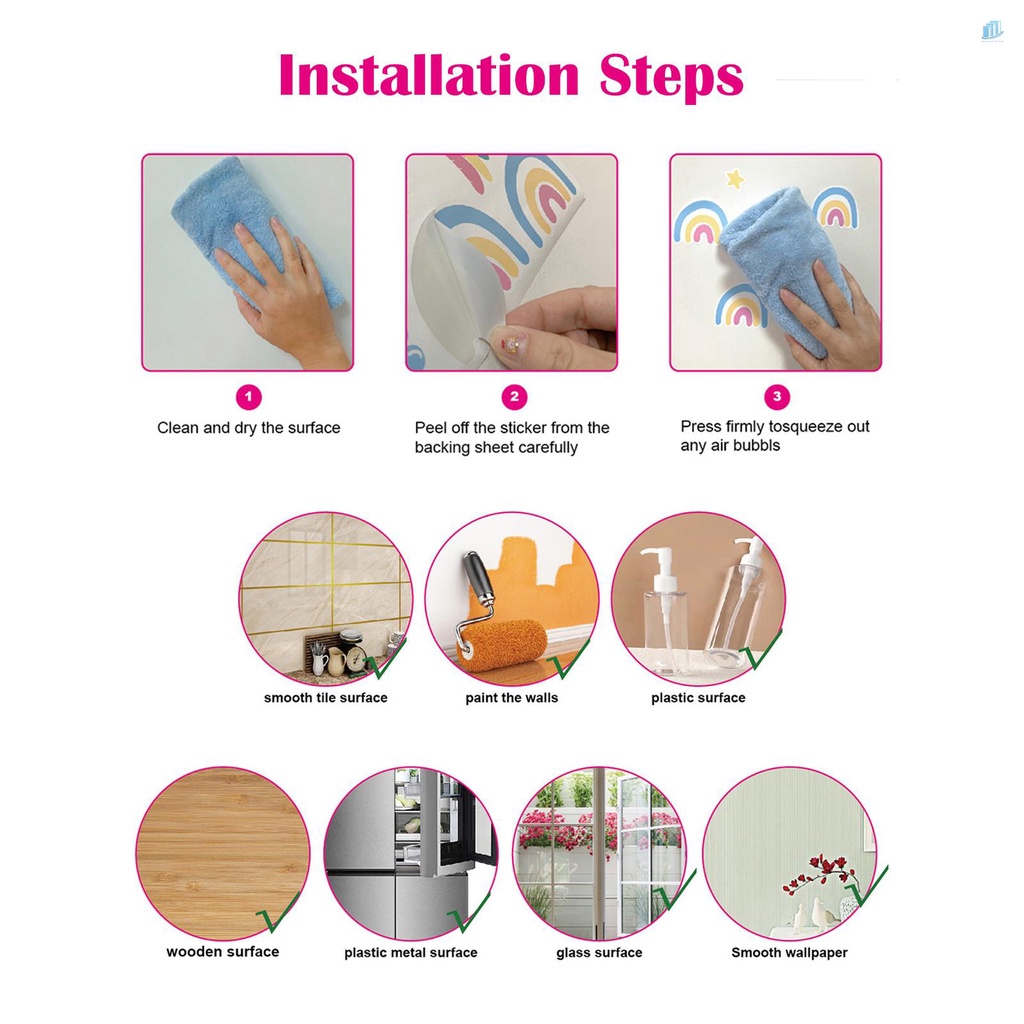 Installation Steps

1
Clean and dry the surface

2
Peel off the sticker from the backing sheet carefully

3
Press firmly tosqueeze out any air bubbls

smooth tile surface

paint the walls

plastic surface

wooden surface

plastic metal surface

glass surface

Smooth wallpaper