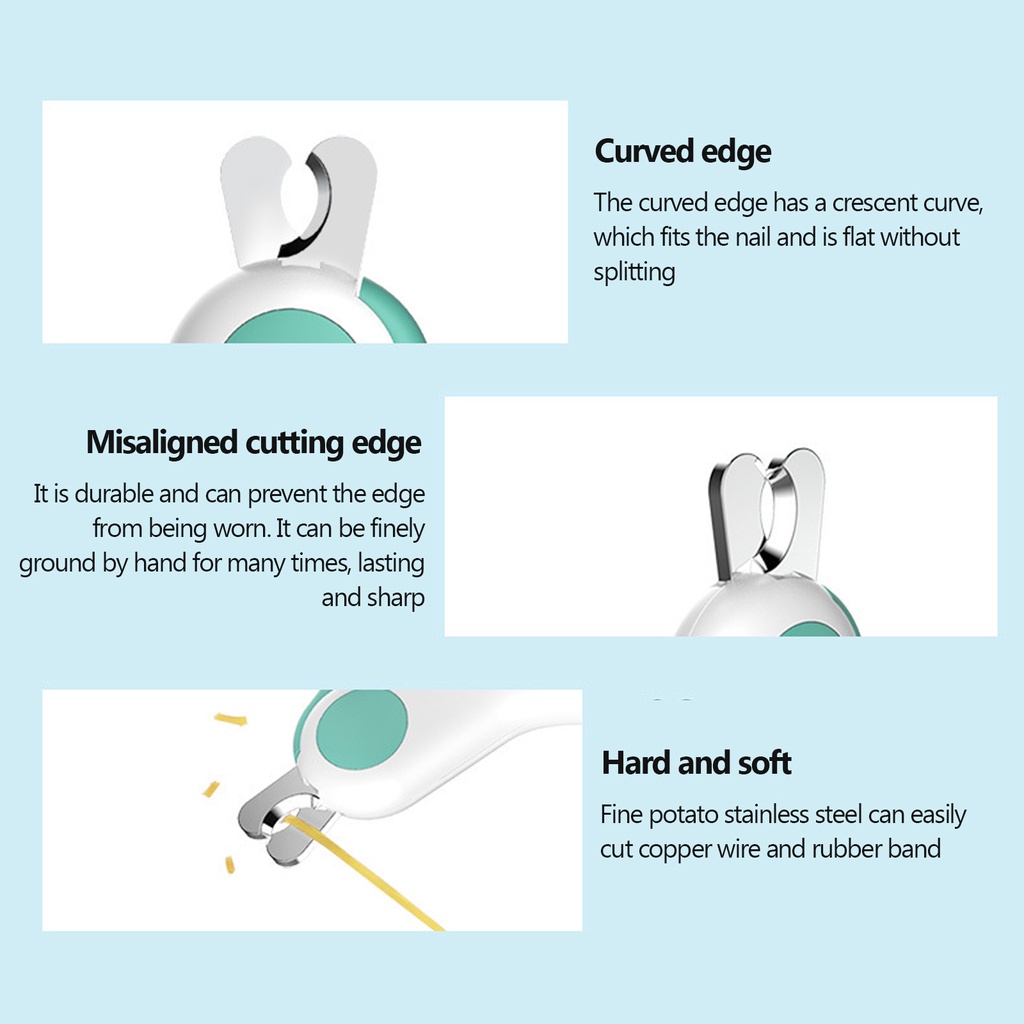 Curved edge

The curved edge has a crescent curve, which fits the nail and is flat without splitting

Misaligned cutting edge

It is durable and can prevent the edge from being worn. It can be finely ground by hand for many times, lasting and sharp

Hard and soft

Fine potato stainless steel can easily cut copper wire and rubber band