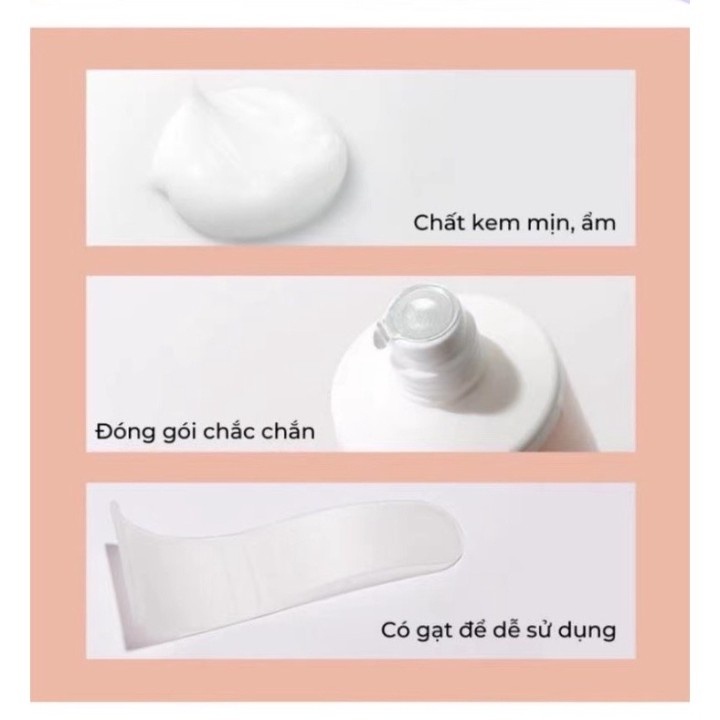 Chất kem mịn, ẩm

Đóng gói chắc chắn

Có gạt để dễ sử dụng