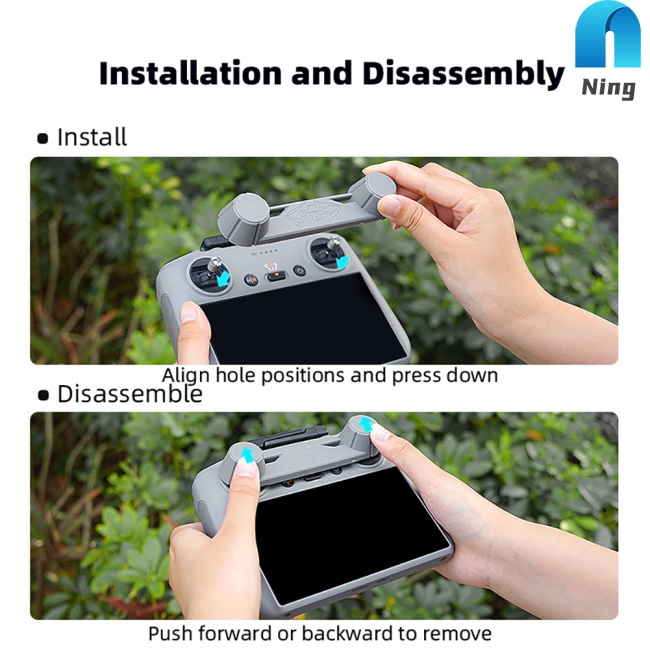 Installation and Disassembly

Ning

• Install

Align hole positions and press down

• Disassemble

Push forward or backward to remove