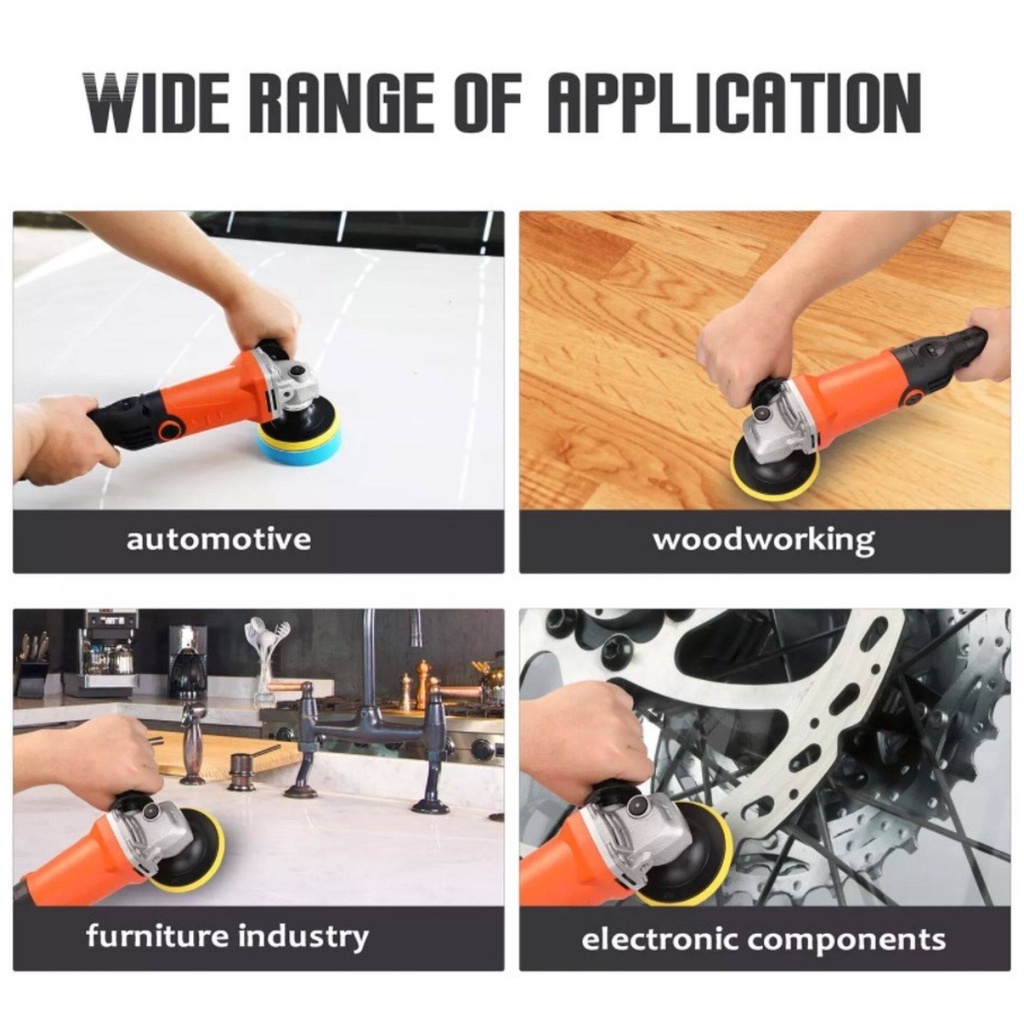 WIDE RANGE OF APPLICATION

automotive

woodworking

furniture industry

electronic components