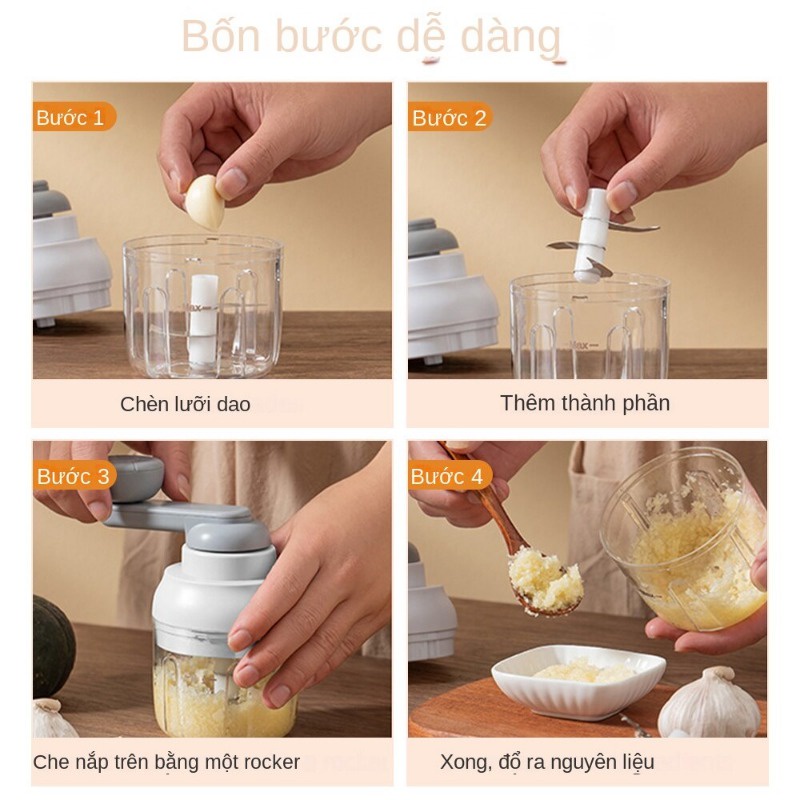 Bốn bước dễ dàng

Bước 1

Max

Chèn lưỡi dao

Bước 2

Max

Thêm thành phần

Bước 3

Che nắp trên bằng một rocker

Bước 4

Xong, đổ ra nguyên liệu