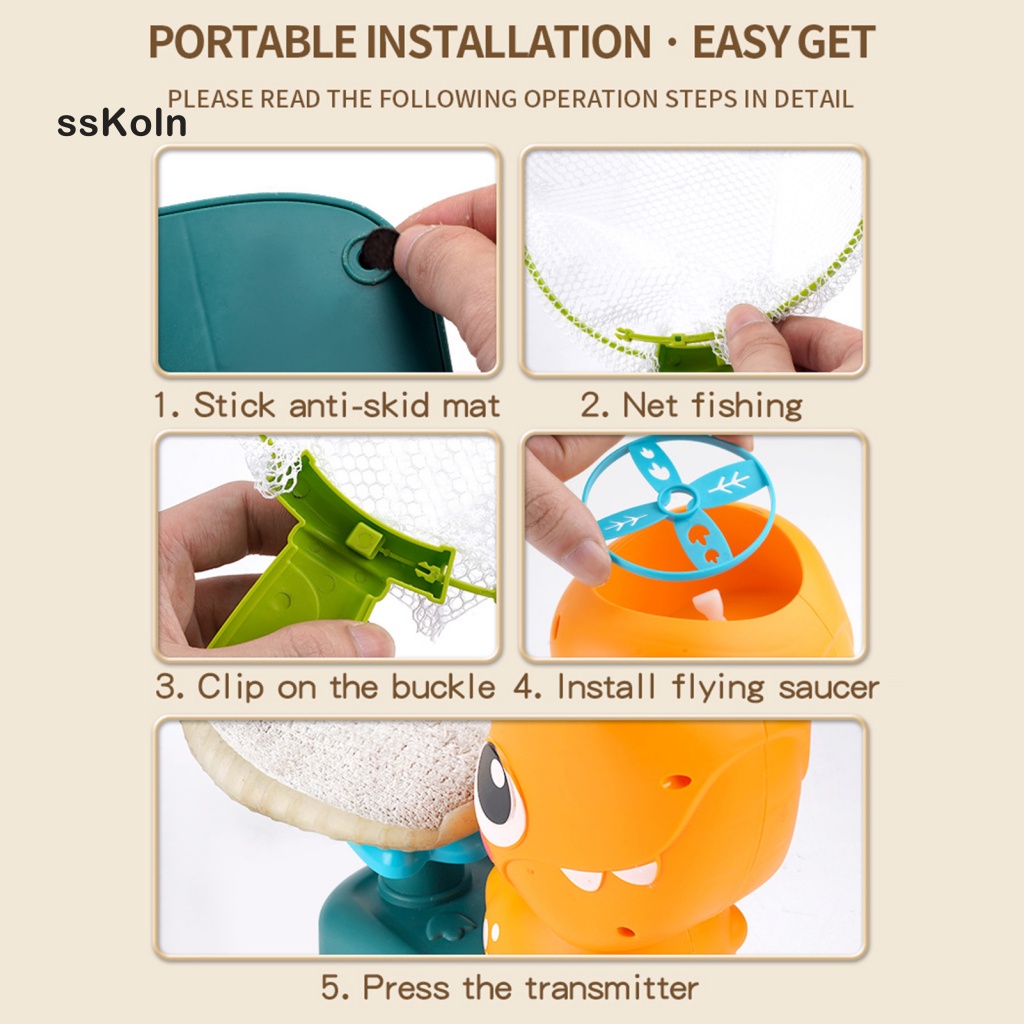 PORTABLE INSTALLATION · EASY GET

PLEASE READ THE FOLLOWING OPERATION STEPS IN DETAIL

ssKoln

1. Stick anti-skid mat

2. Net fishing

3. Clip on the buckle

4. Install flying saucer

5. Press the transmitter