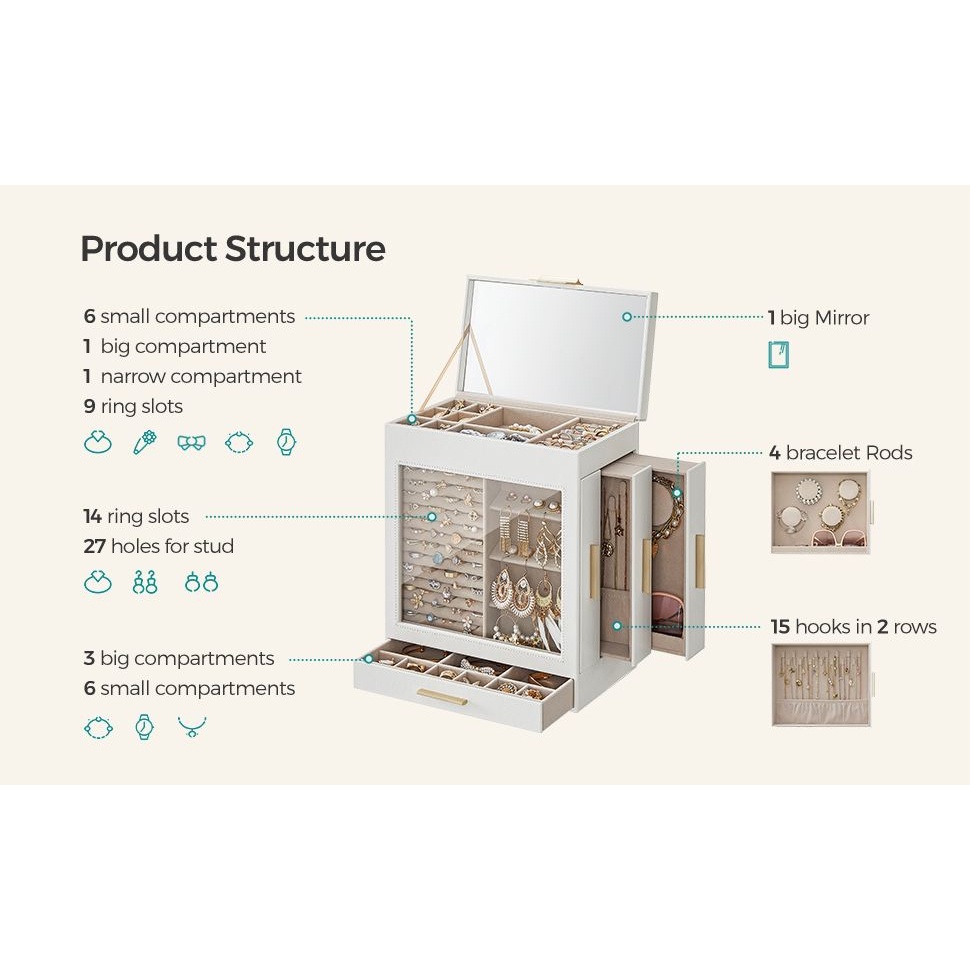 Product Structure

6 small compartments
1 big compartment
1 narrow compartment
9 ring slots

14 ring slots
27 holes for stud

3 big compartments
6 small compartments

1 big Mirror

4 bracelet Rods

15 hooks in 2 rows