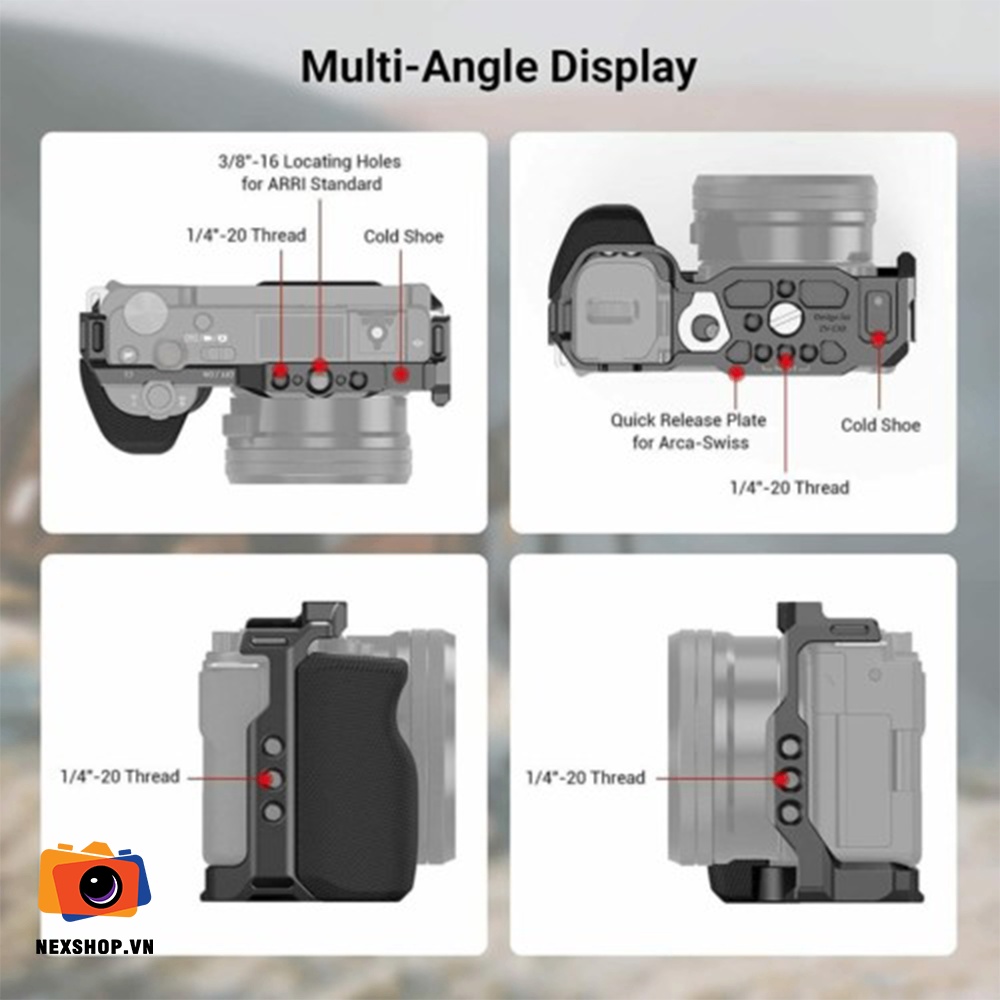 Multi-Angle Display

3/8"-16 Locating Holes for ARRI Standard

1/4"-20 Thread

Cold Shoe

Quick Release Plate for Arca-Swiss

Cold Shoe

1/4"-20 Thread

1/4"-20 Thread

1/4"-20 Thread

NEXSHOP.VN