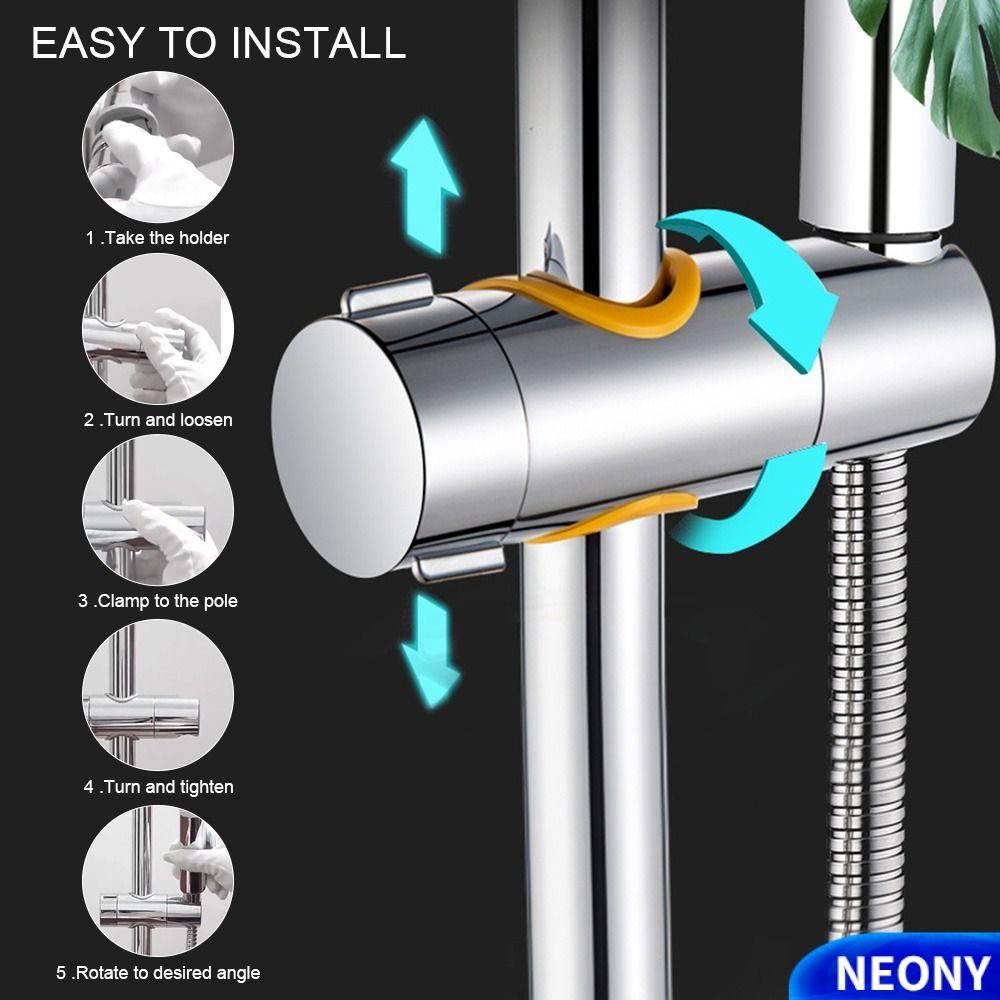 EASY TO INSTALL

1 .Take the holder

2 .Turn and loosen

3 .Clamp to the pole

4 .Turn and tighten

5 .Rotate to desired angle

NEONY