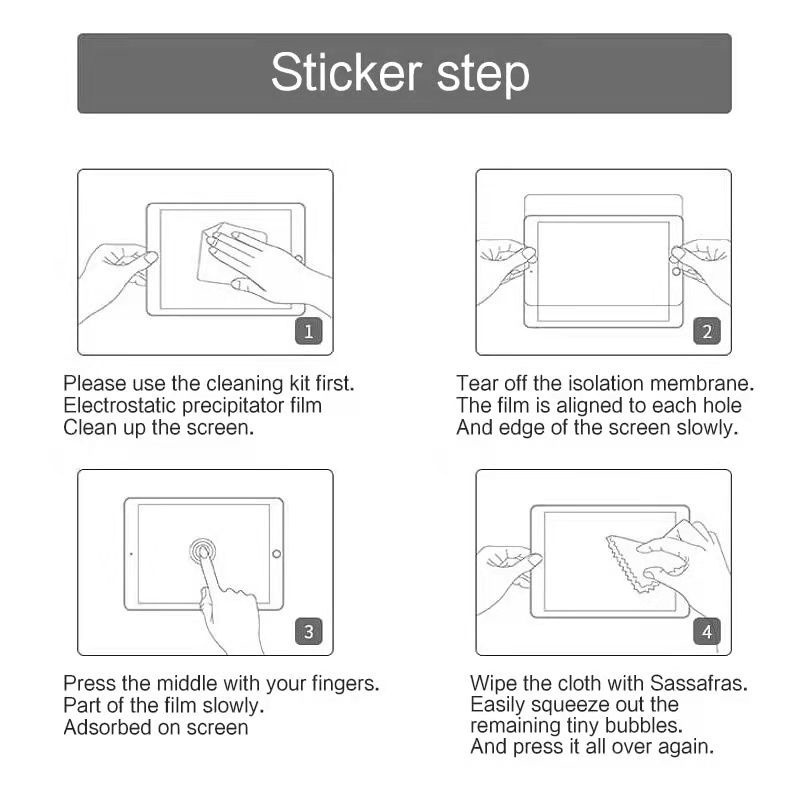 Sticker step

1

Please use the cleaning kit first.
Electrostatic precipitator film
Clean up the screen.

2

Tear off the isolation membrane.
The film is aligned to each hole
And edge of the screen slowly.

3

Press the middle with your fingers.
Part of the film slowly.
Adsorbed on screen

4

Wipe the cloth with Sassafras.
Easily squeeze out the
remaining tiny bubbles.
And press it all over again.