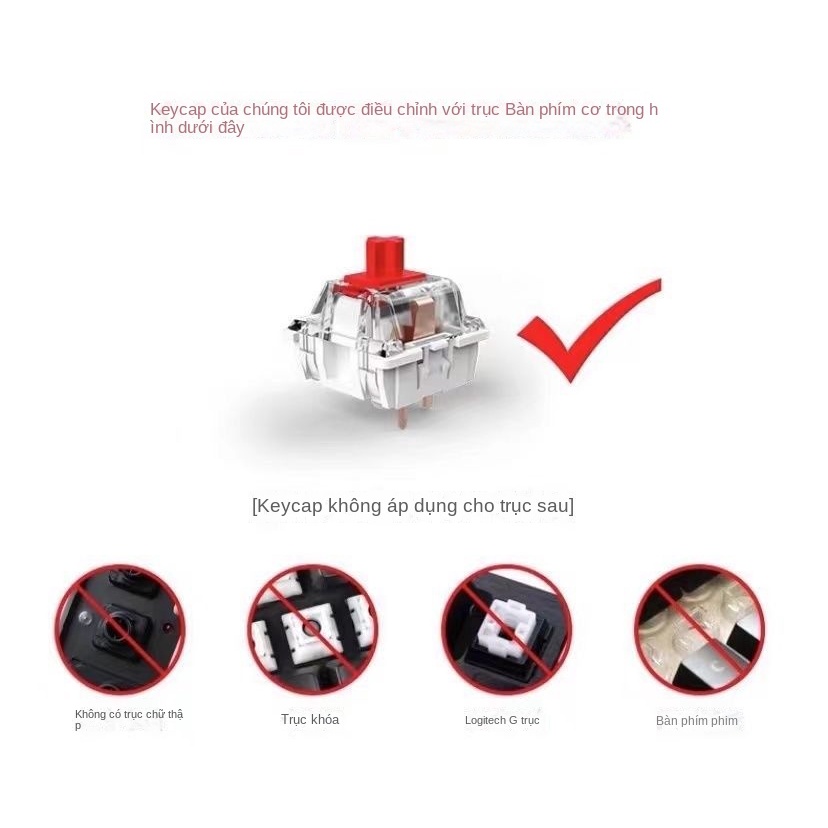 Keycap của chúng tôi được điều chỉnh với trục Bàn phím cơ trong hình dưới đây

[Keycap không áp dụng cho trục sau]

Không có trục chữ thập

Trục khóa

Logitech G trục

Bàn phím phim